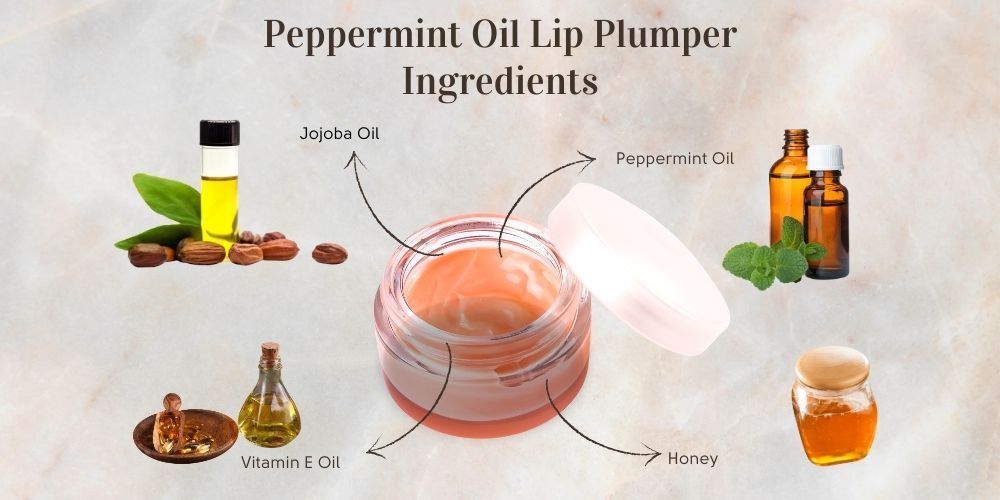 Peppermint Oil Lip Plumper Ingredients

Jojoba Oil

Peppermint Oil

Vitamin E Oil

Honey