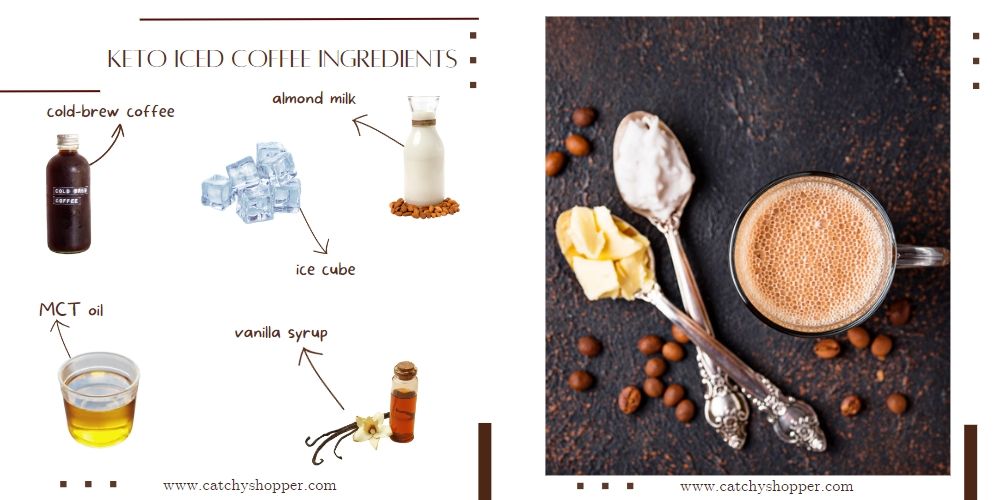 KETO ICED COFFEE INGREDIENTS

cold-brew coffee

COLD BREW COFFEE

almond milk

ice cube

MCT oil

vanilla syrup

www.catchyshopper.com

www.catchyshopper.com