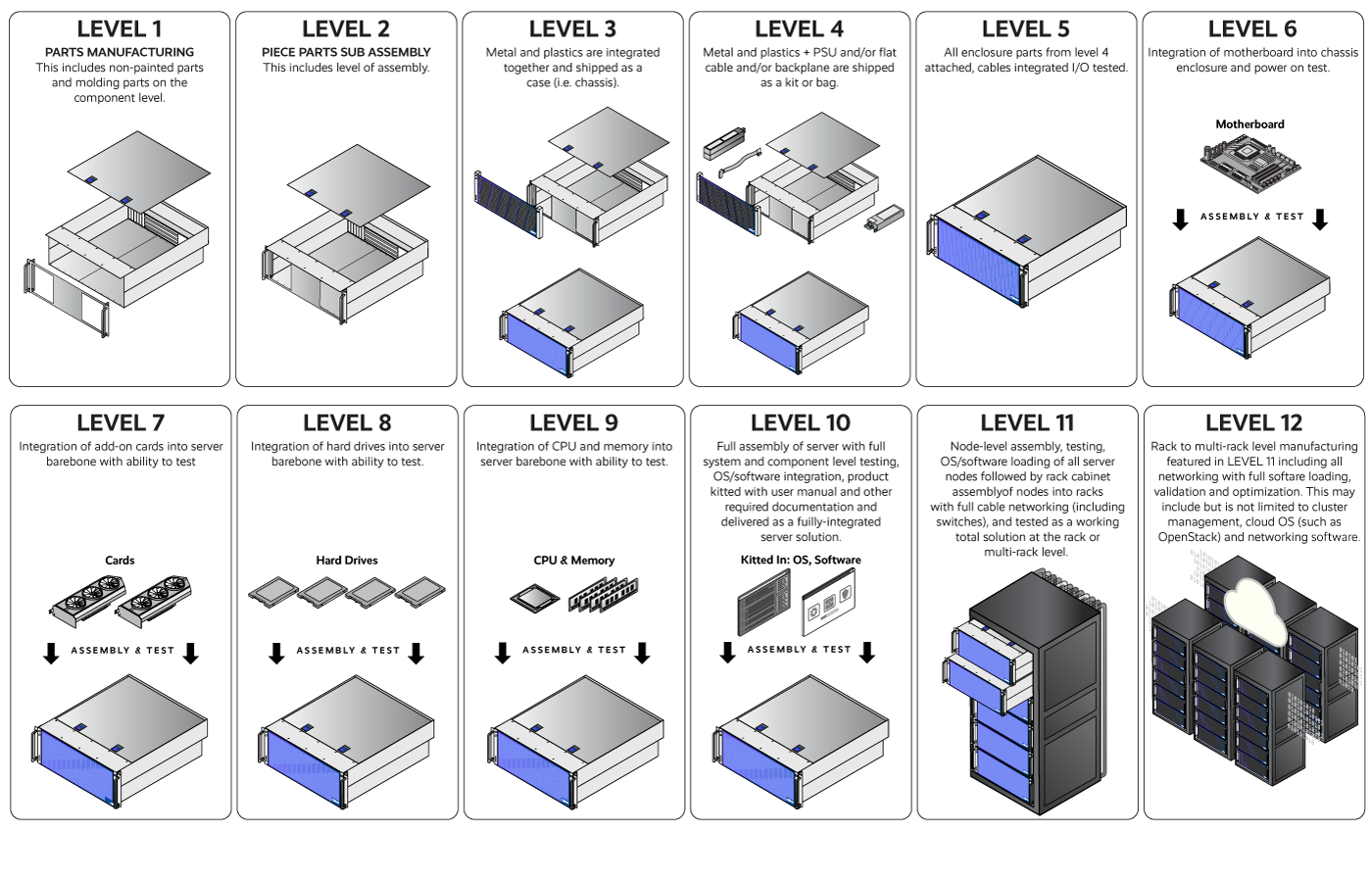 LEVEL 1
PARTS MANUFACTURING
This includes non-painted parts and molding parts on the component level.

LEVEL 2
PIECE PARTS SUB ASSEMBLY
This includes level of assembly.

LEVEL 3
Metal and plastics are integrated together and shipped as a case (i.e. chassis).

LEVEL 4
Metal and plastics + PSU and/or flat cable and/or backplane are shipped as a kit or bag.

LEVEL 5
All enclosure parts from level 4 attached, cables integrated I/O tested.

LEVEL 6
Integration of motherboard into chassis enclosure and power on test.

Motherboard

ASSEMBLY & TEST

LEVEL 7
Integration of add-on cards into server barebone with ability to test

Cards

ASSEMBLY & TEST

LEVEL 8
Integration of hard drives into server barebone with ability to test.

Hard Drives

ASSEMBLY & TEST

LEVEL 9
Integration of CPU and memory into server barebone with ability to test.

CPU & Memory

ASSEMBLY & TEST

LEVEL 10
Full assembly of server with full system and component level testing, OS/software integration, product kitted with user manual and other required documentation and delivered as a fully-integrated server solution.

Kitted In: OS, Software

ASSEMBLY & TEST

LEVEL 11
Node-level assembly, testing, OS/software loading of all server nodes followed by rack cabinet assemblyof nodes into racks with full cable networking (including switches), and tested as a working total solution at the rack or multi-rack level.

LEVEL 12
Rack to multi-rack level manufacturing featured in LEVEL 11 including all networking with full softare loading, validation and optimization. This may include but is not limited to cluster management, cloud OS (such as OpenStack) and networking software.