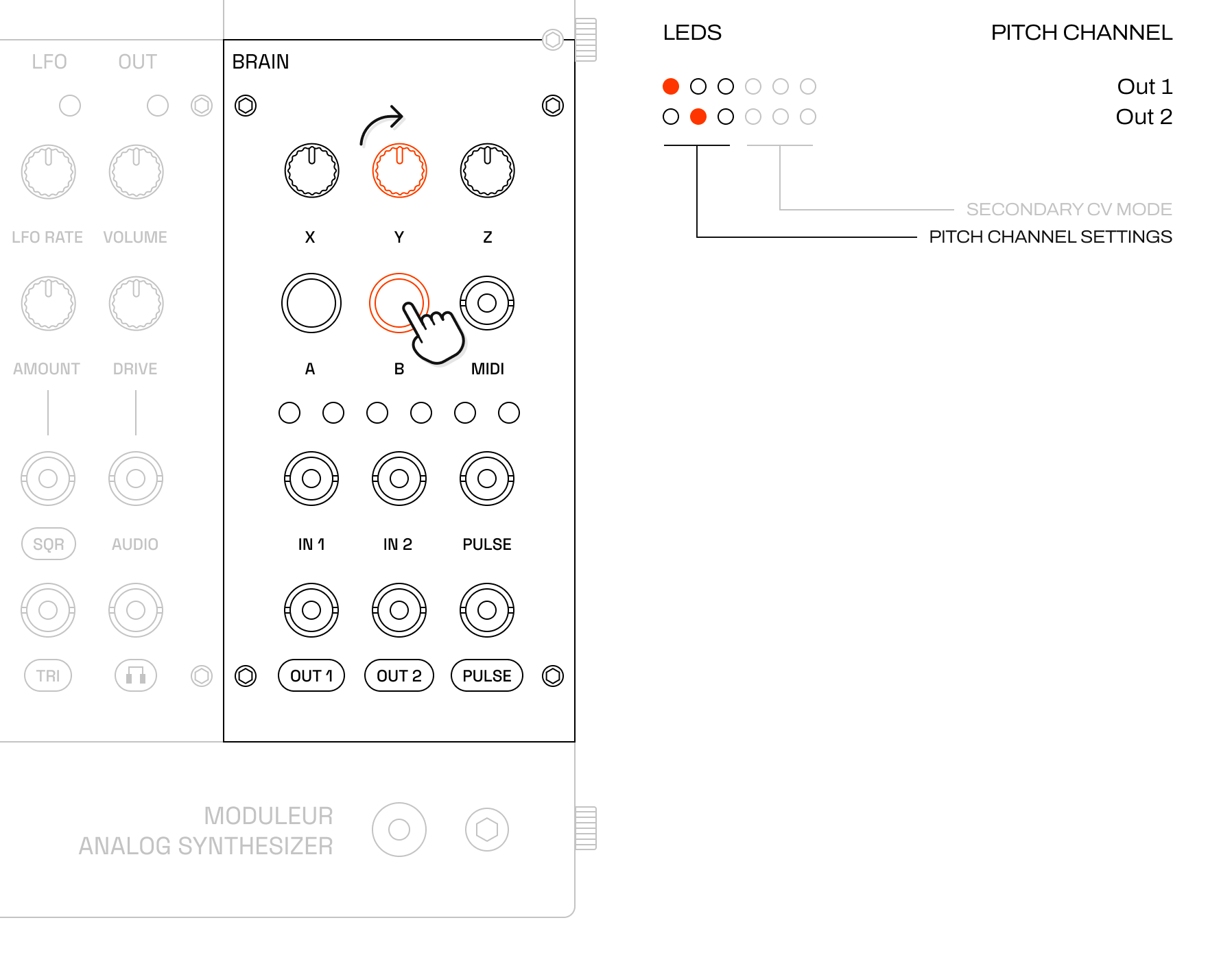 LFO OUT

LFO RATE VOLUME

AMOUNT DRIVE

SQR AUDIO

TRI

BRAIN

X Y Z

A B MIDI

IN 1 IN 2 PULSE

OUT 1 OUT 2 PULSE

MODULEUR
ANALOG SYNTHESIZER

LEDS

PITCH CHANNEL

Out 1
Out 2

SECONDARY CV MODE
PITCH CHANNEL SETTINGS