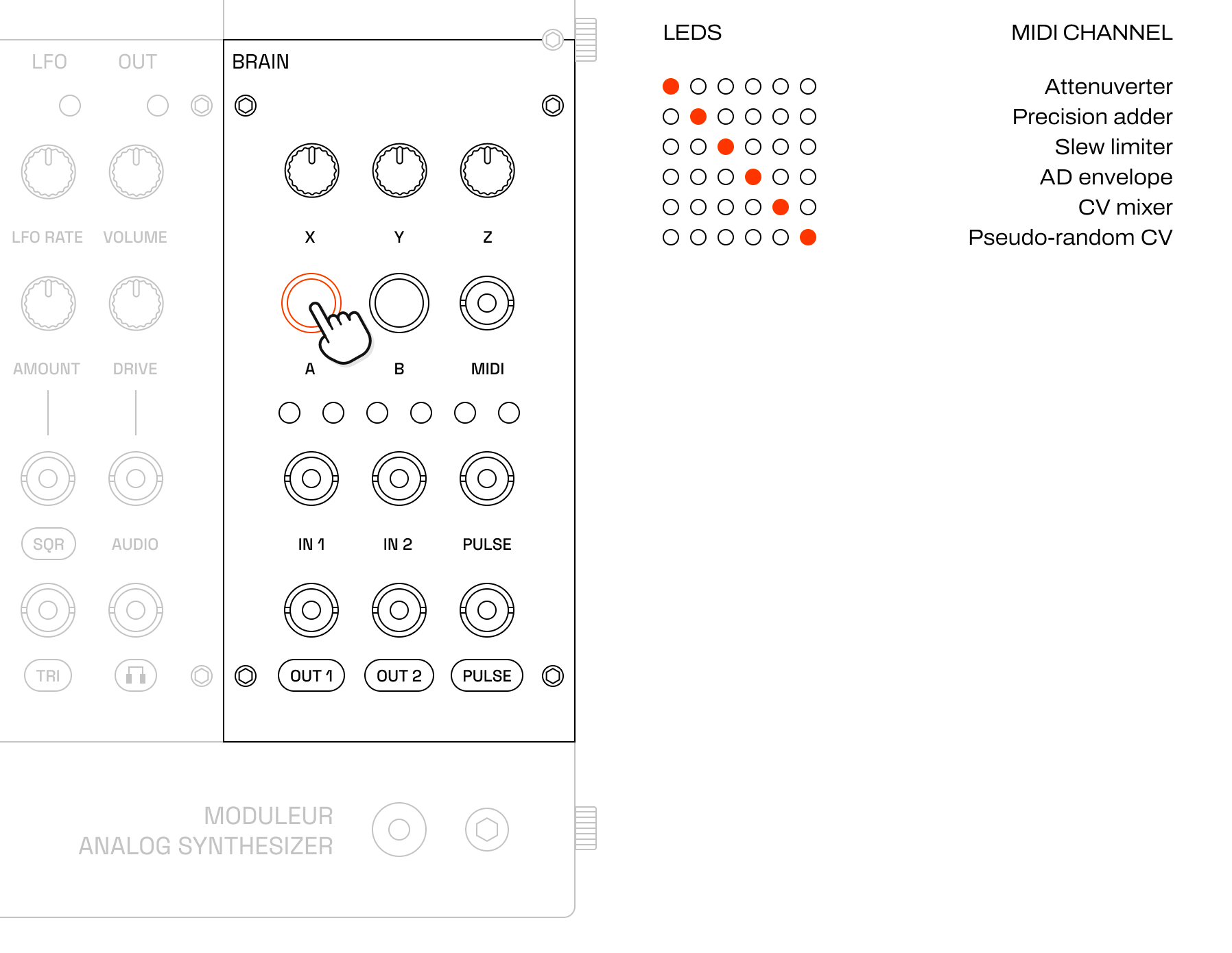 LFO OUT

LFO RATE VOLUME

AMOUNT DRIVE

SQR AUDIO

TRI

BRAIN

X Y Z

A B MIDI

IN 1 IN 2 PULSE

OUT 1 OUT 2 PULSE

MODULEUR
ANALOG SYNTHESIZER

LEDS

MIDI CHANNEL

Attenuverter
Precision adder
Slew limiter
AD envelope
CV mixer
Pseudo-random CV