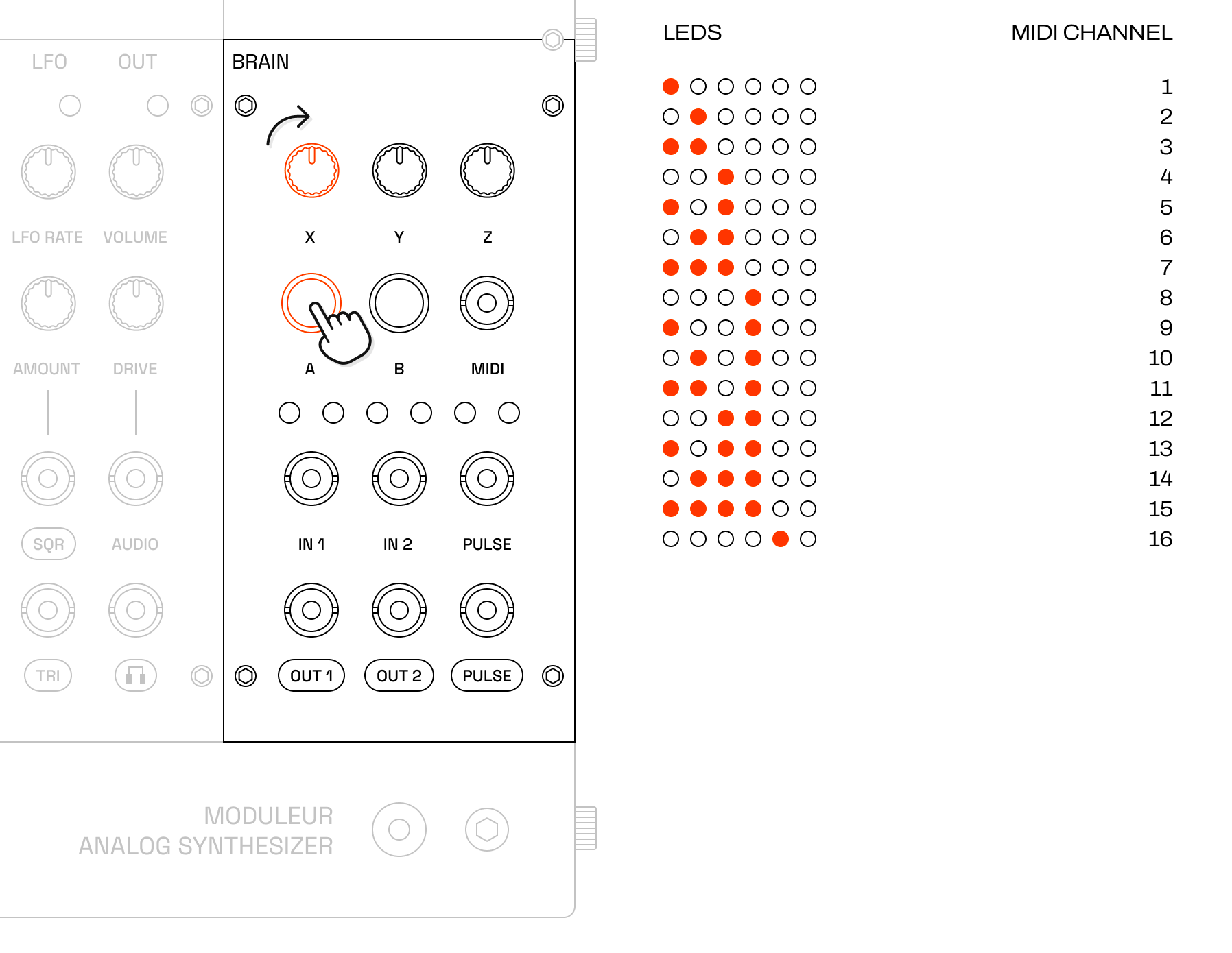 LFO OUT

LFO RATE VOLUME

AMOUNT DRIVE

SQR AUDIO

TRI

BRAIN

X Y Z

A B MIDI

IN 1 IN 2 PULSE

OUT 1 OUT 2 PULSE

MODULEUR
ANALOG SYNTHESIZER

LEDS

MIDI CHANNEL

1
2
3
4
5
6
7
8
9
10
11
12
13
14
15
16