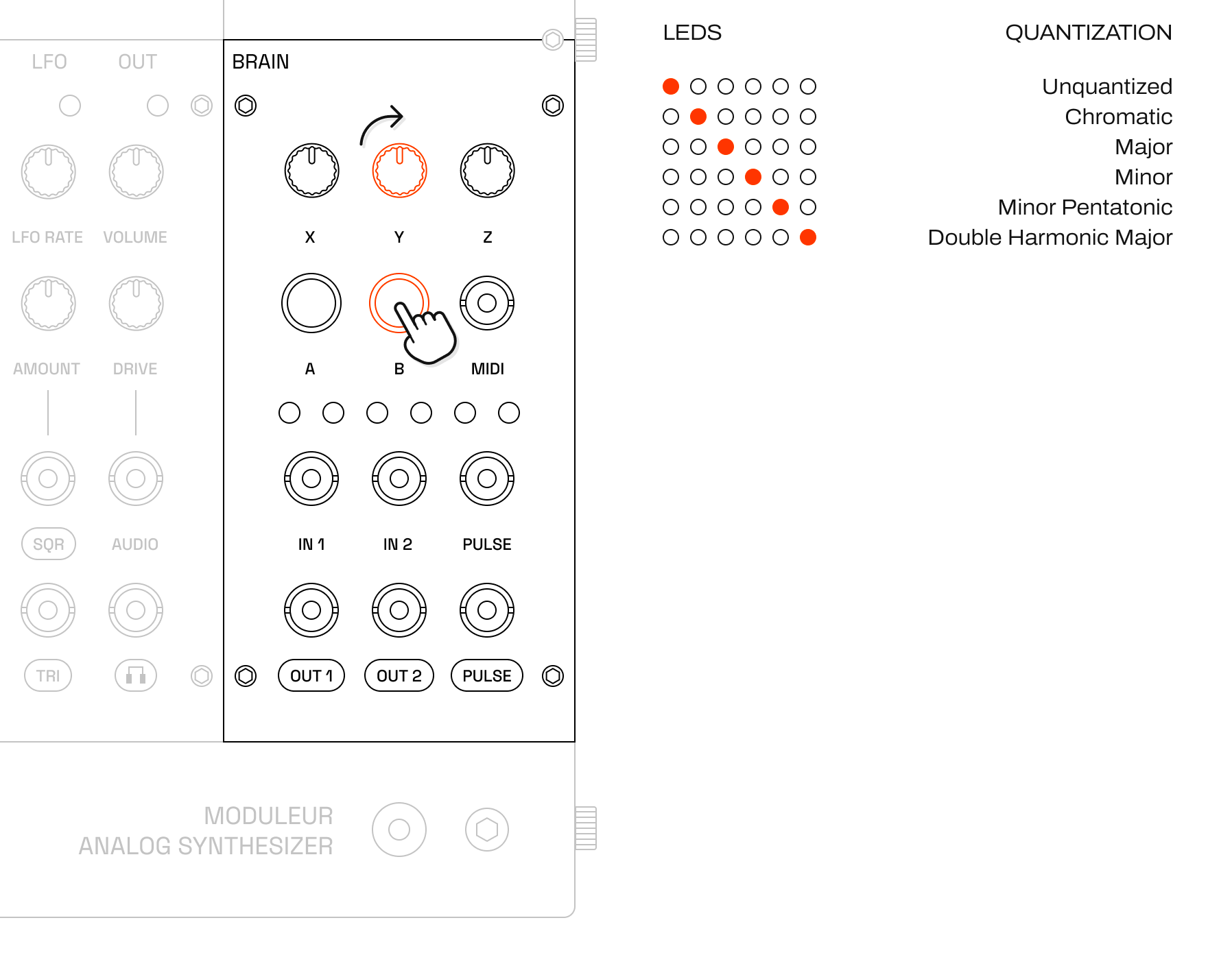 LFO OUT

LFO RATE VOLUME

AMOUNT DRIVE

SQR AUDIO

TRI

BRAIN

X Y Z

A B MIDI

IN 1 IN 2 PULSE

OUT 1 OUT 2 PULSE

MODULEUR
ANALOG SYNTHESIZER

LEDS

QUANTIZATION

Unquantized
Chromatic
Major
Minor
Minor Pentatonic
Double Harmonic Major