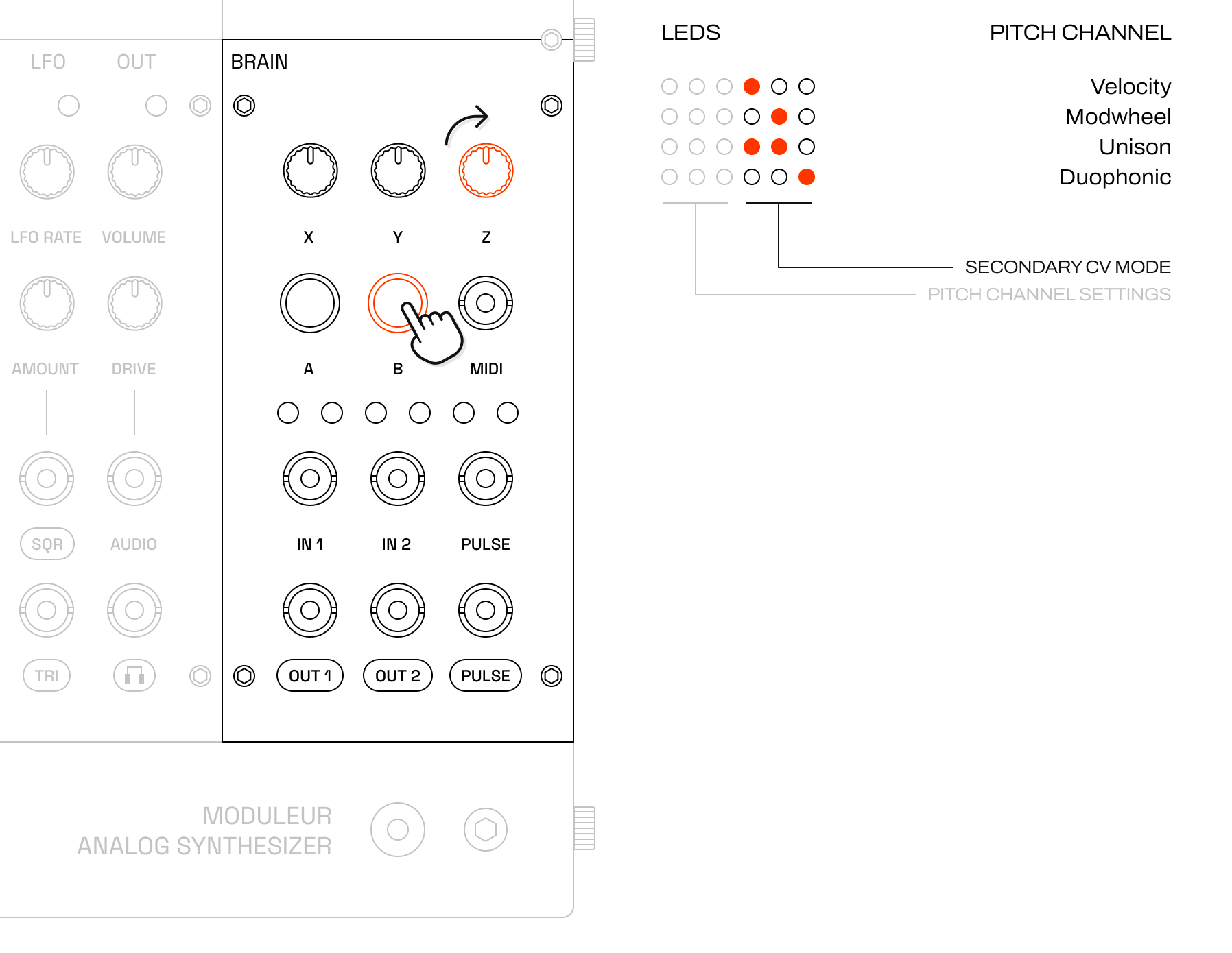 LFO OUT

LFO RATE VOLUME

AMOUNT DRIVE

SQR AUDIO

TRI

BRAIN

X Y Z

A B MIDI

IN 1 IN 2 PULSE

OUT 1 OUT 2 PULSE

MODULEUR
ANALOG SYNTHESIZER

LEDS

PITCH CHANNEL

Velocity
Modwheel
Unison
Duophonic

SECONDARY CV MODE
PITCH CHANNEL SETTINGS