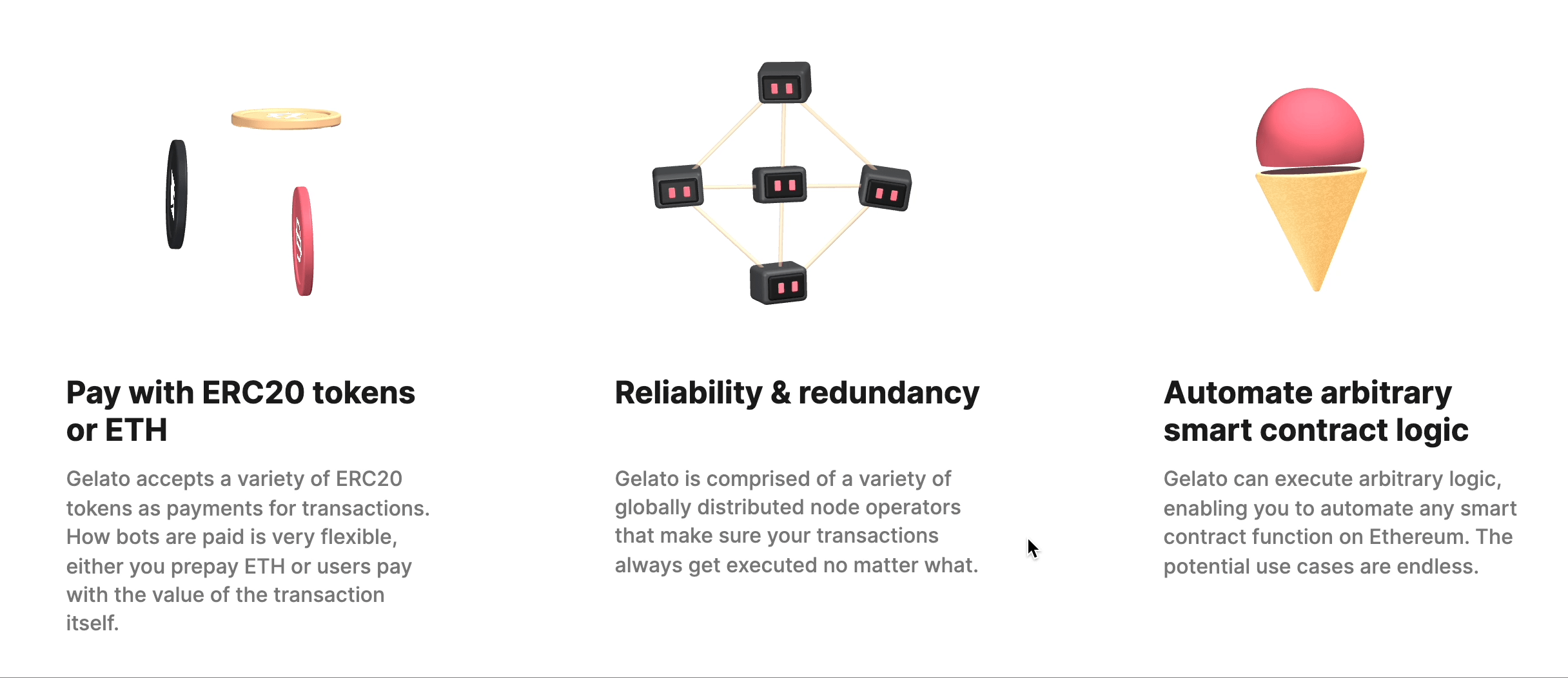 Pay with ERC20 tokens or ETH

Gelato accepts a variety of ERC20 tokens as payments for transactions. How bots are paid is very flexible, either you prepay ETH or users pay with the value of the transaction itself.

Reliability & redundancy

Gelato is comprised of a variety of globally distributed node operators that make sure your transactions always get executed no matter what.

Automate arbitrary smart contract logic

Gelato can execute arbitrary logic, enabling you to automate any smart contract function on Ethereum. The potential use cases are endless.