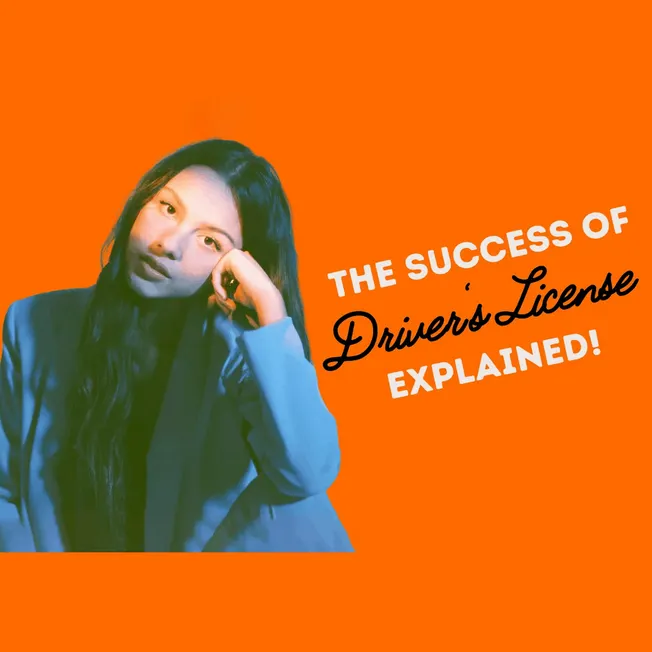 THE SUCCESS OF
Driver's License
EXPLAINED!