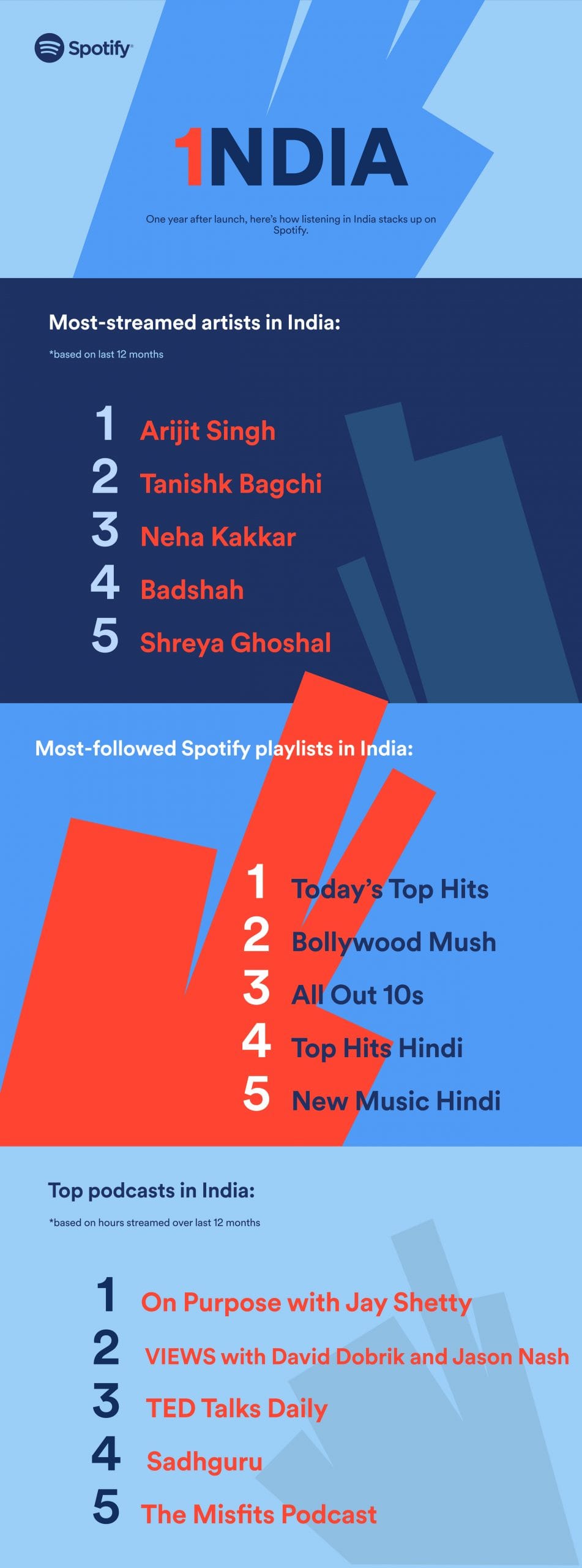 Spotify

1NDIA

One year after launch, here's how listening in India stacks up on Spotify.

Most-streamed artists in India:

*based on last 12 months

1 Arijit Singh
2 Tanishk Bagchi
3 Neha Kakkar
4 Badshah
5 Shreya Ghoshal

Most-followed Spotify playlists in India:

1 Today's Top Hits
2 Bollywood Mush
3 All Out 10s
4 Top Hits Hindi
5 New Music Hindi

Top podcasts in India:

*based on hours streamed over last 12 months

1 On Purpose with Jay Shetty
2 VIEWS with David Dobrik and Jason Nash
3 TED Talks Daily
4 Sadhguru
5 The Misfits Podcast