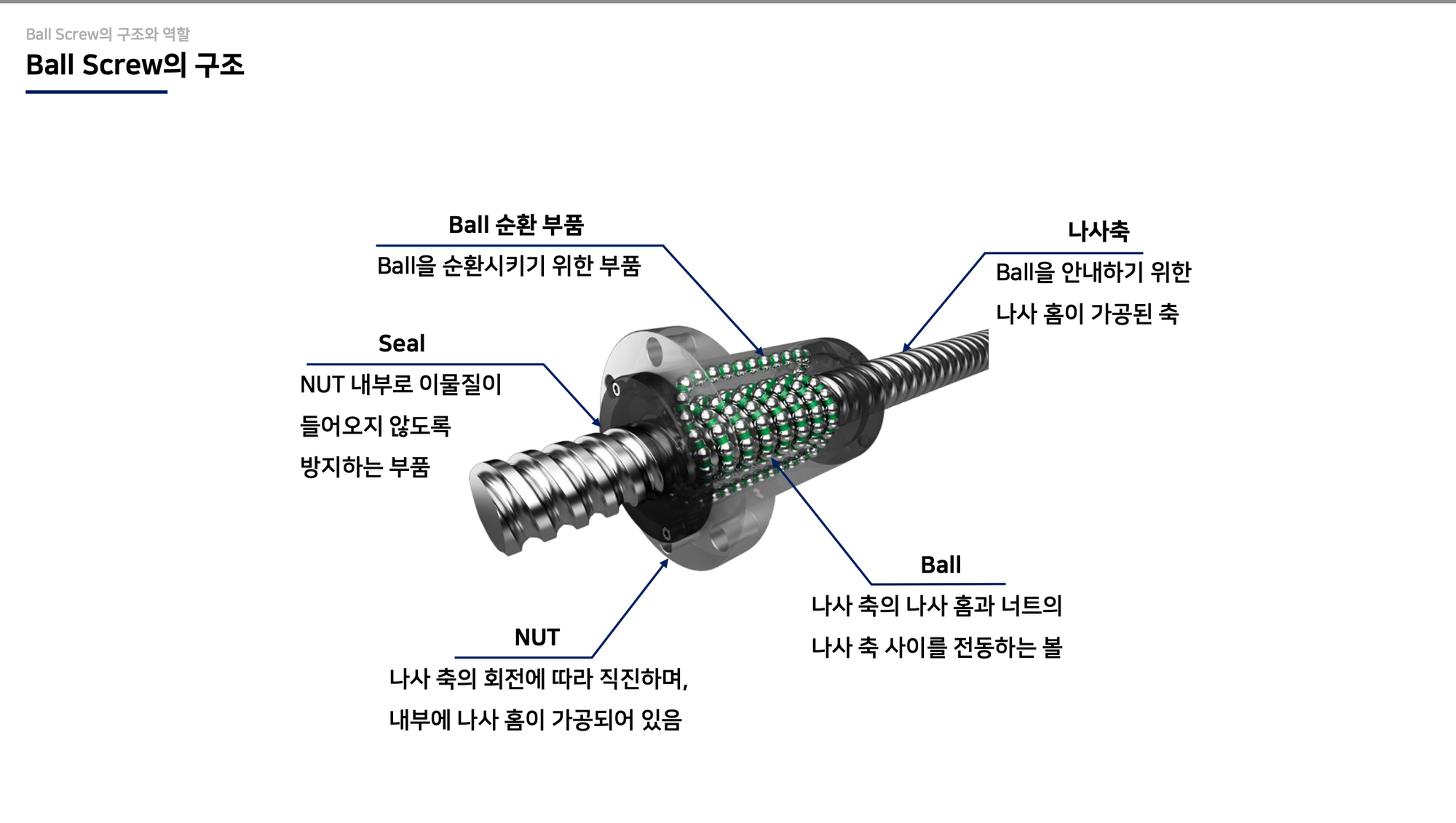 Ball Screw의 구조와 역할

Ball Screw의 구조

Ball 순환 부품

Ball을 순환시키기 위한 부품

나사축

Ball을 안내하기 위한

나사 홈이 가공된 축

Seal

NUT 내부로 이물질이

들어오지 않도록

방지하는 부품

Ball

나사 축의 나사 홈과 너트의

나사 축 사이를 전동하는 볼

NUT

나사 축의 회전에 따라 직진하며,

내부에 나사 홈이 가공되어 있음