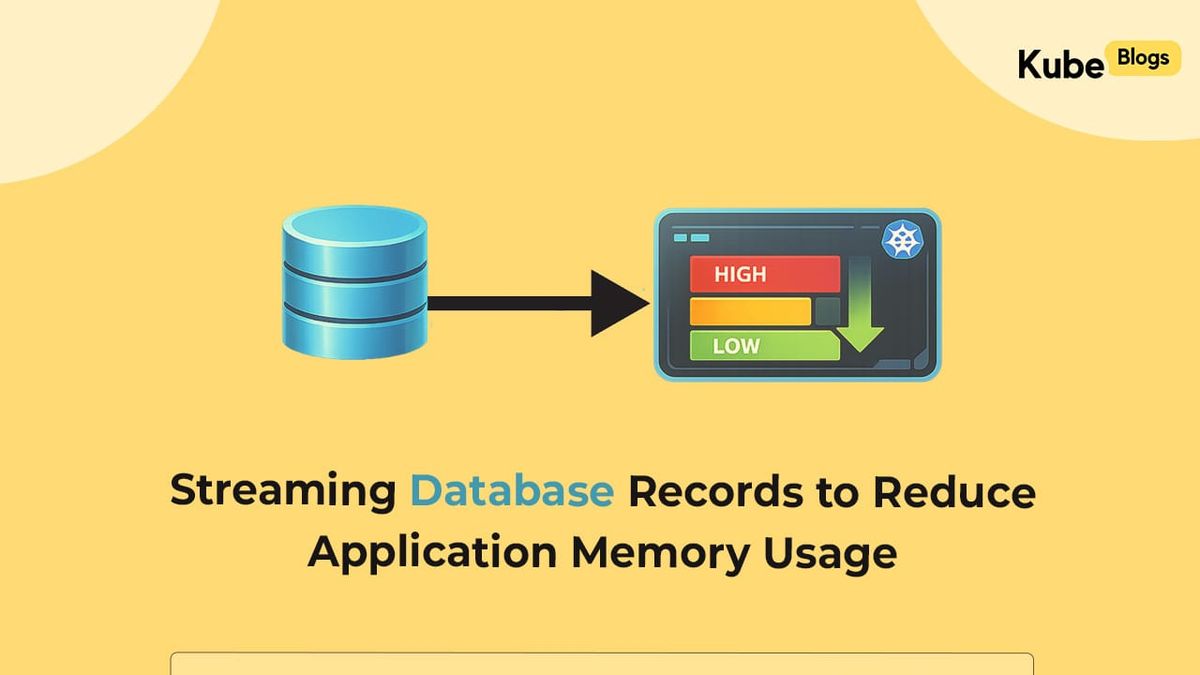 Kube Blogs

HIGH

LOW

Streaming Database Records to Reduce Application Memory Usage