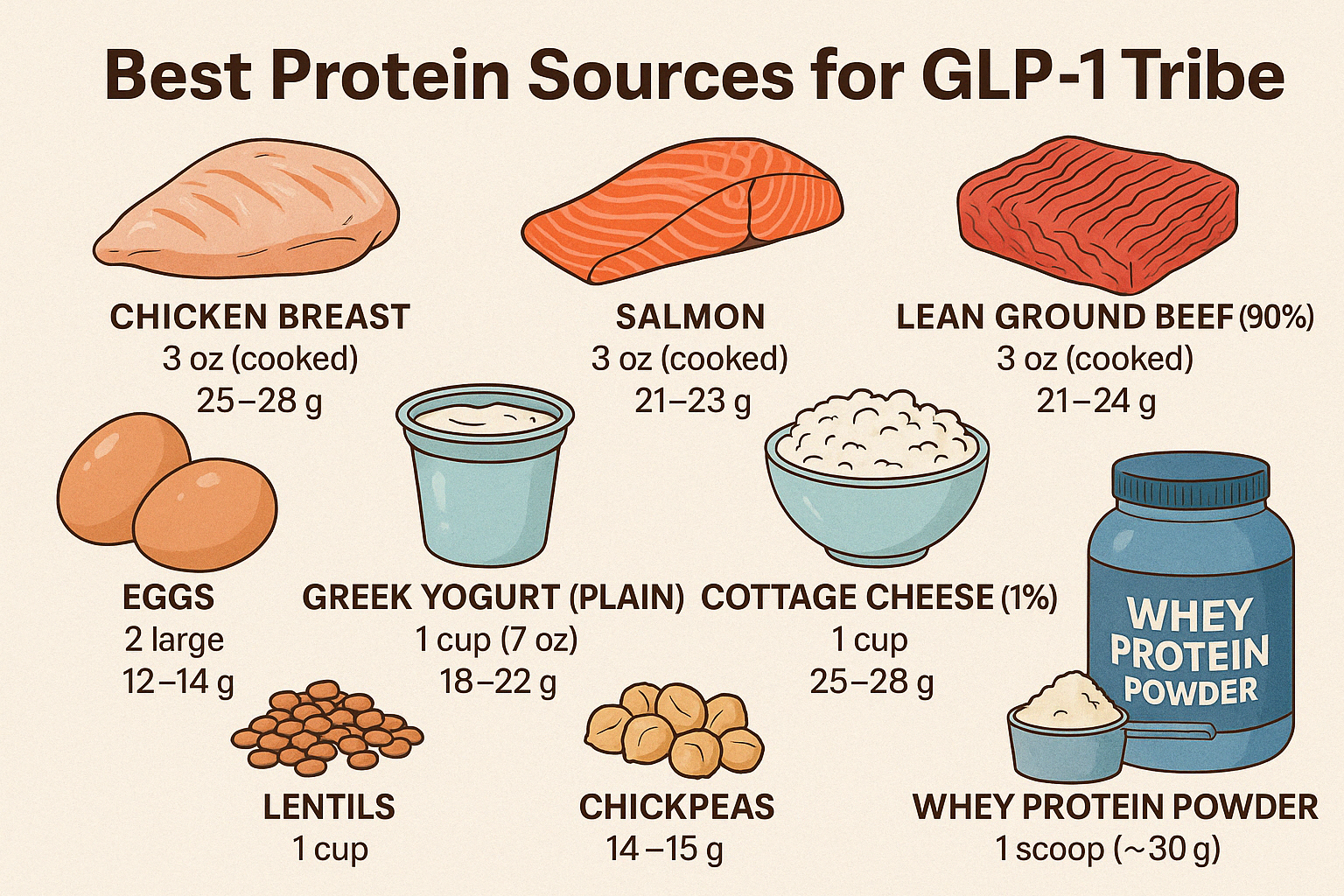 Best Protein Sources for GLP-1 Tribe

CHICKEN BREAST
3 oz (cooked)
25–28 g

SALMON
3 oz (cooked)
21–23 g

LEAN GROUND BEEF (90%)
3 oz (cooked)
21–24 g

EGGS
2 large
12–14 g

GREEK YOGURT (PLAIN)
1 cup (7 oz)
18–22 g

COTTAGE CHEESE (1%)
1 cup
25–28 g

WHEY PROTEIN POWDER

LENTILS
1 cup

CHICKPEAS
14–15 g

WHEY PROTEIN POWDER
1 scoop (~30 g)