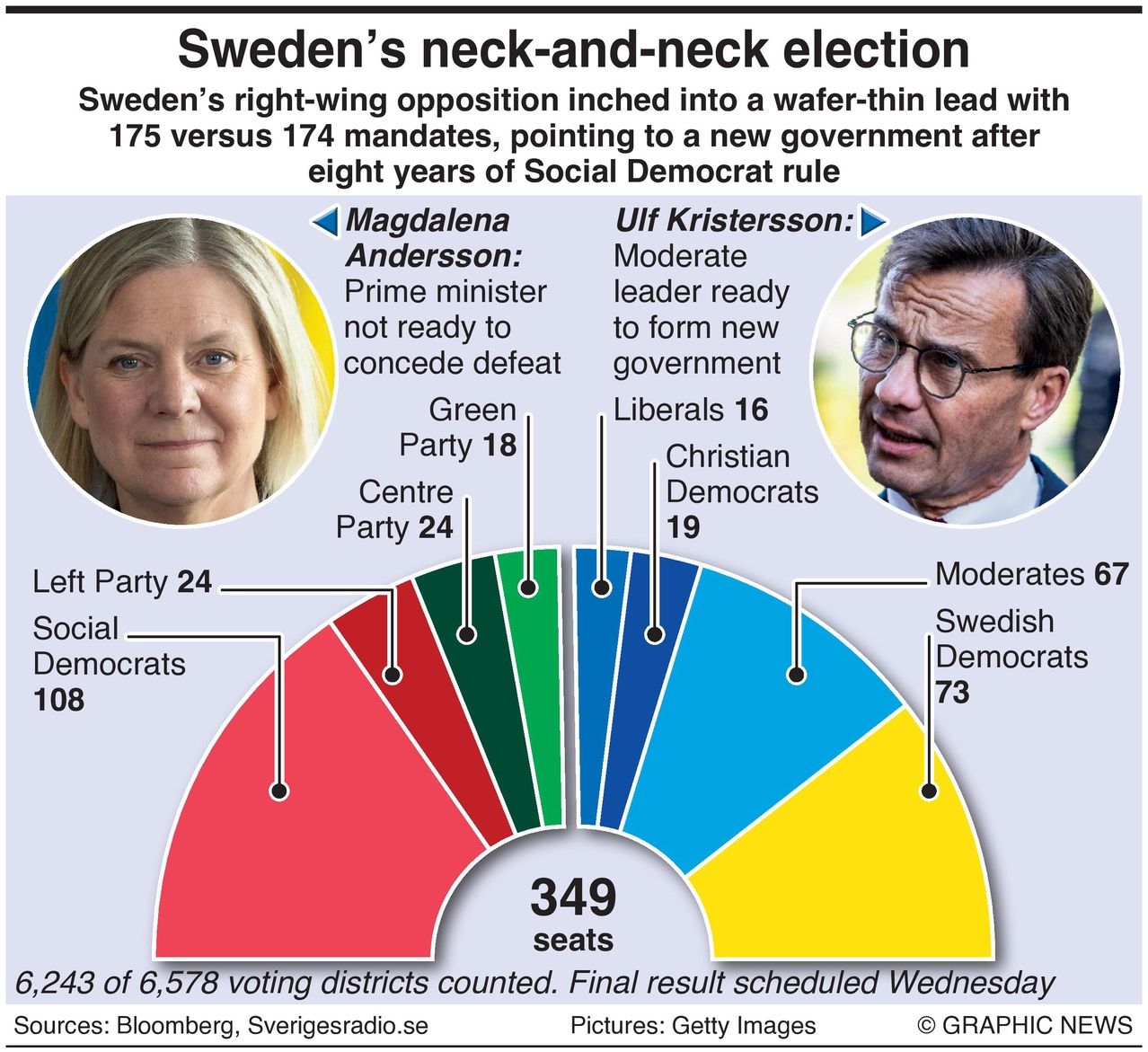 Sweden's neck-and-neck election

Sweden's right-wing opposition inched into a wafer-thin lead with 175 versus 174 mandates, pointing to a new government after eight years of Social Democrat rule

Magdalena Andersson: Prime minister not ready to concede defeat

Ulf Kristersson: Moderate leader ready to form new government

Green Party 18

Centre Party 24

Left Party 24

Social Democrats 108

Liberals 16

Christian Democrats 19

Moderates 67

Swedish Democrats 73

349 seats

6,243 of 6,578 voting districts counted. Final result scheduled Wednesday

Sources: Bloomberg, Sverigesradio.se

Pictures: Getty Images

© GRAPHIC NEWS