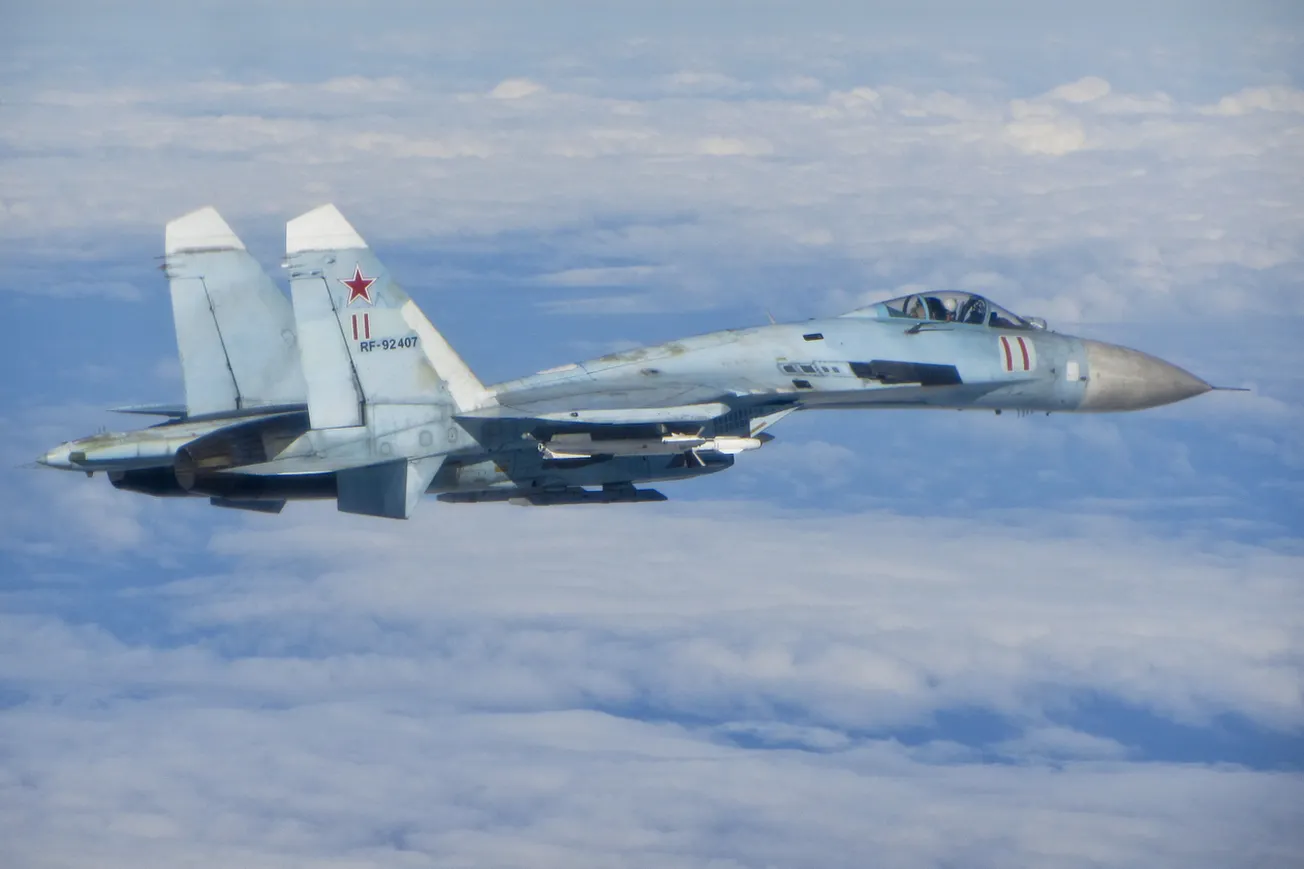 11
RF-92407
11