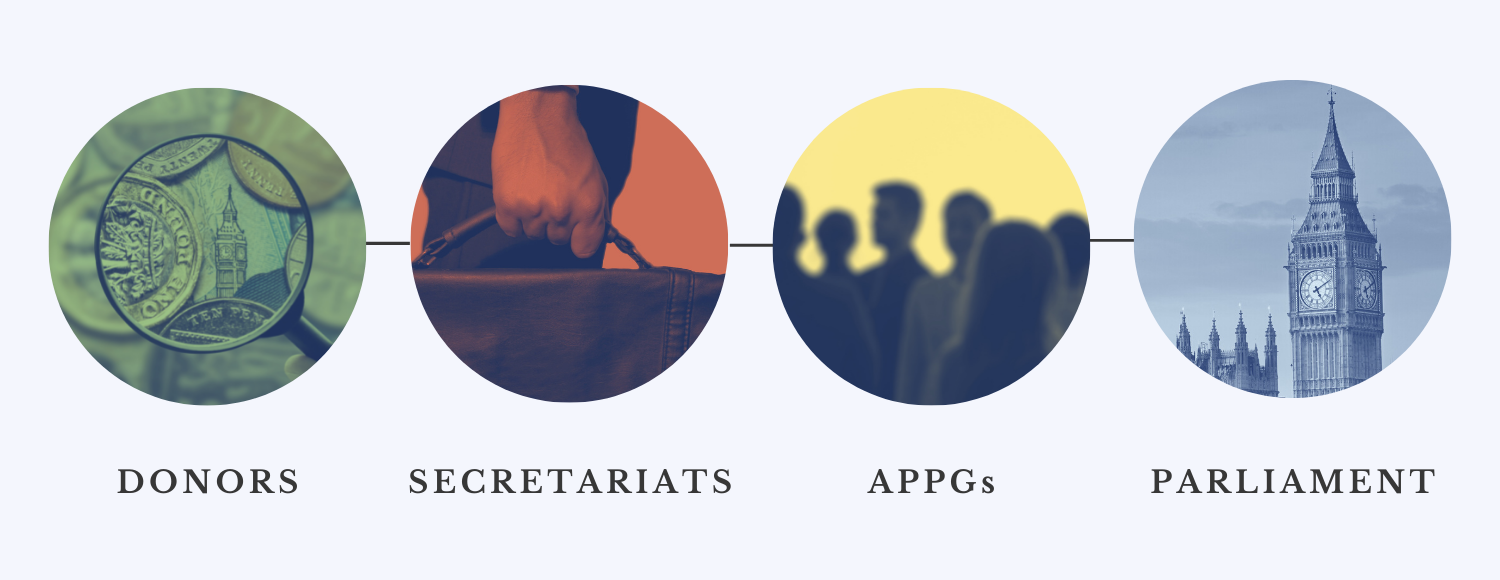 DONORS

SECRETARIATS

APPGs

PARLIAMENT