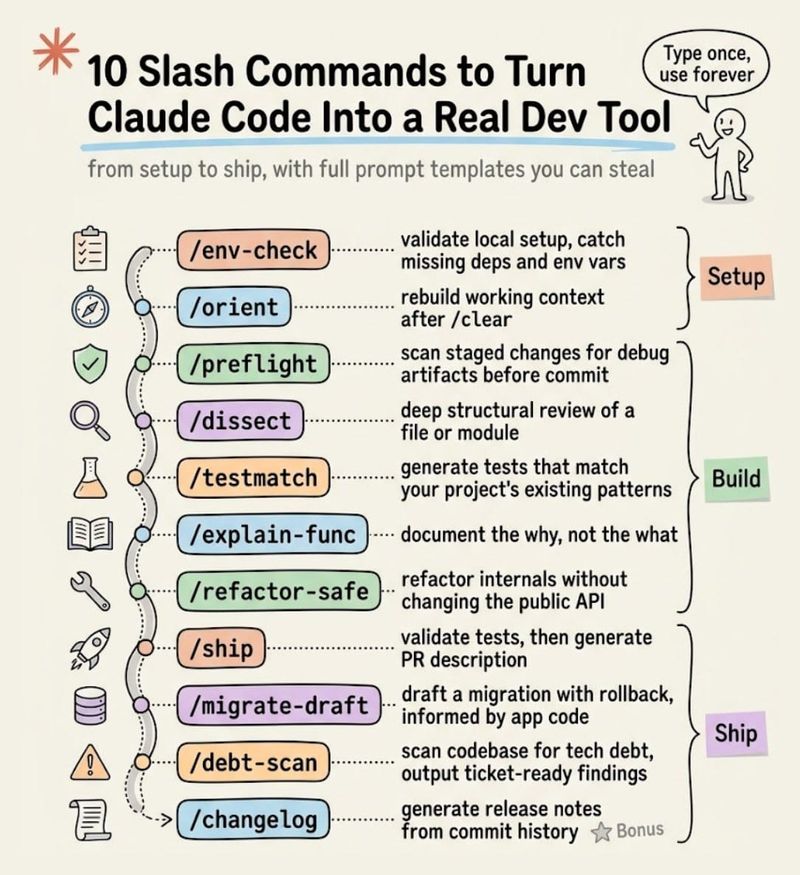 10 Slash Commands to Turn Claude Code Into a Real Dev Tool

Type once, use forever

from setup to ship, with full prompt templates you can steal

/env-check validate local setup, catch missing deps and env vars

/orient rebuild working context after /clear

Setup

/preflight scan staged changes for debug artifacts before commit

/dissect deep structural review of a file or module

/testmatch generate tests that match your project's existing patterns

/explain-func document the why, not the what

/refactor-safe refactor internals without changing the public API

Build

/ship validate tests, then generate PR description

/migrate-draft draft a migration with rollback, informed by app code

/debt-scan scan codebase for tech debt, output ticket-ready findings

/changelog generate release notes from commit history Bonus

Ship