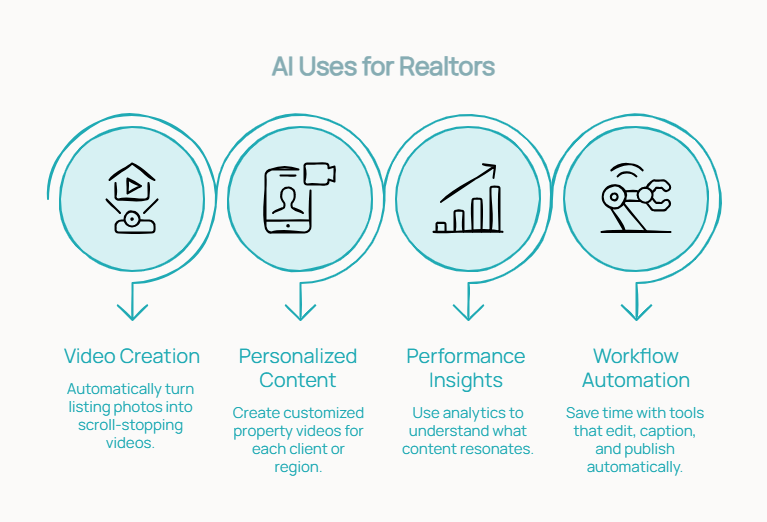 AI Uses for Realtors

Video Creation

Automatically turn listing photos into scroll-stopping videos.

Personalized Content

Create customized property videos for each client or region.

Performance Insights

Use analytics to understand what content resonates.

Workflow Automation

Save time with tools that edit, caption, and publish automatically.