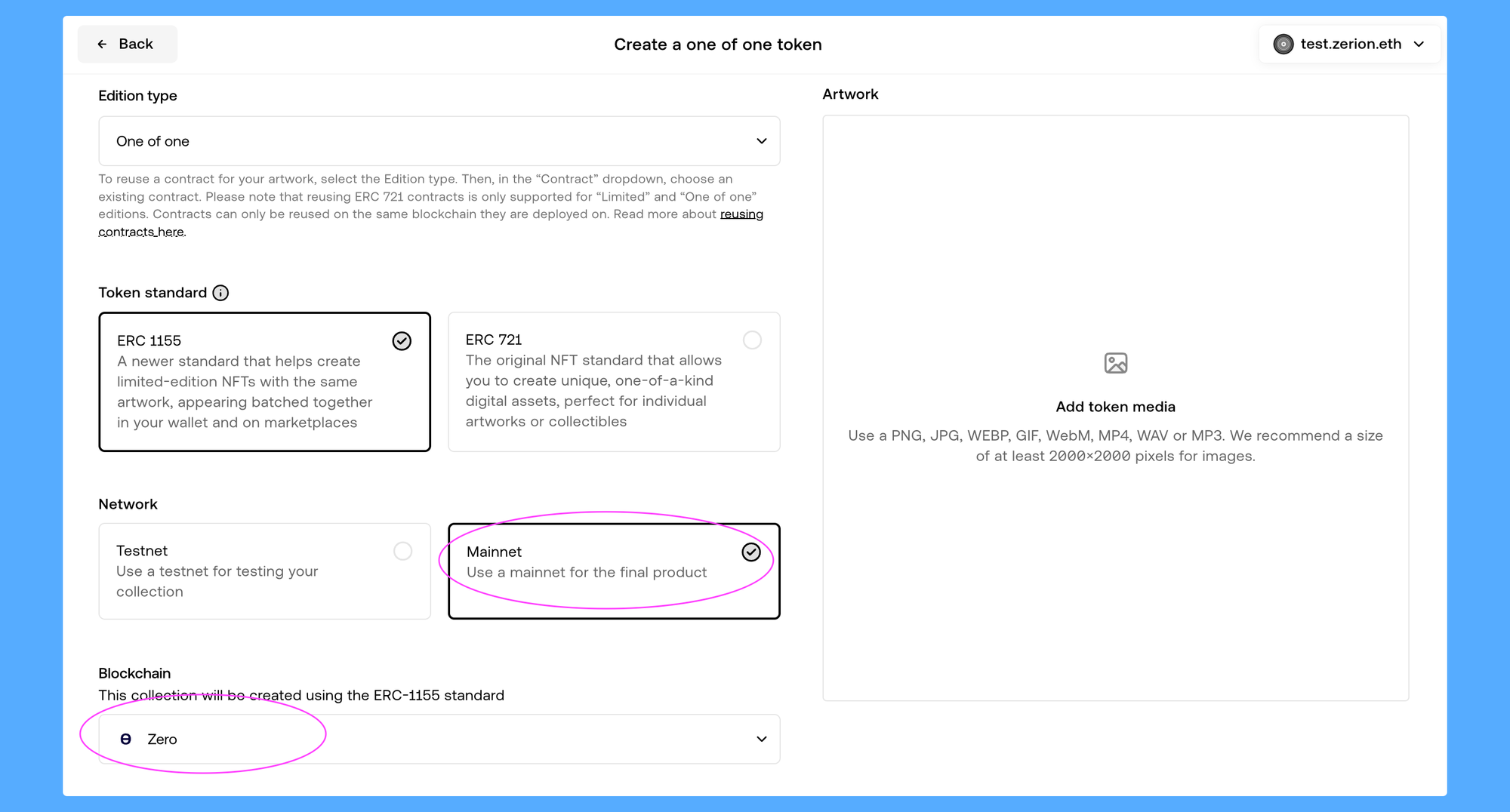 Back

Create a one of one token

test.zerion.eth

Edition type

One of one

To reuse a contract for your artwork, select the Edition type. Then, in the “Contract” dropdown, choose an existing contract. Please note that reusing ERC 721 contracts is only supported for “Limited” and “One of one” editions. Contracts can only be reused on the same blockchain they are deployed on. Read more about reusing contracts here.

Token standard

ERC 1155
A newer standard that helps create limited-edition NFTs with the same artwork, appearing batched together in your wallet and on marketplaces

ERC 721
The original NFT standard that allows you to create unique, one-of-a-kind digital assets, perfect for individual artworks or collectibles

Network

Testnet
Use a testnet for testing your collection

Mainnet
Use a mainnet for the final product

Blockchain
This collection will be created using the ERC-1155 standard

Zero

Artwork

Add token media
Use a PNG, JPG, WEBP, GIF, WebM, MP4, WAV or MP3. We recommend a size of at least 2000×2000 pixels for images.