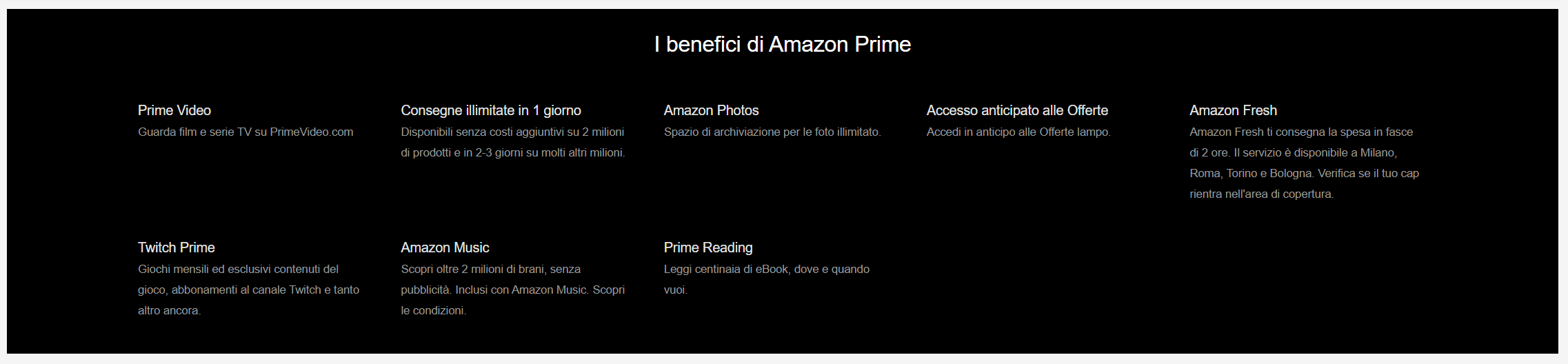 I benefici di Amazon Prime

Prime Video
Guarda film e serie TV su PrimeVideo.com

Consegne illimitate in 1 giorno
Disponibili senza costi aggiuntivi su 2 milioni di prodotti e in 2-3 giorni su molti altri milioni.

Amazon Photos
Spazio di archiviazione per le foto illimitato.

Accesso anticipato alle Offerte
Accedi in anticipo alle Offerte lampo.

Amazon Fresh
Amazon Fresh ti consegna la spesa in fasce di 2 ore. Il servizio è disponibile a Milano, Roma, Torino e Bologna. Verifica se il tuo cap rientra nell'area di copertura.

Twitch Prime
Giochi mensili ed esclusivi contenuti del gioco, abbonamenti al canale Twitch e tanto altro ancora.

Amazon Music
Scopri oltre 2 milioni di brani, senza pubblicità. Inclusi con Amazon Music. Scopri le condizioni.

Prime Reading
Leggi centinaia di eBook, dove e quando vuoi.