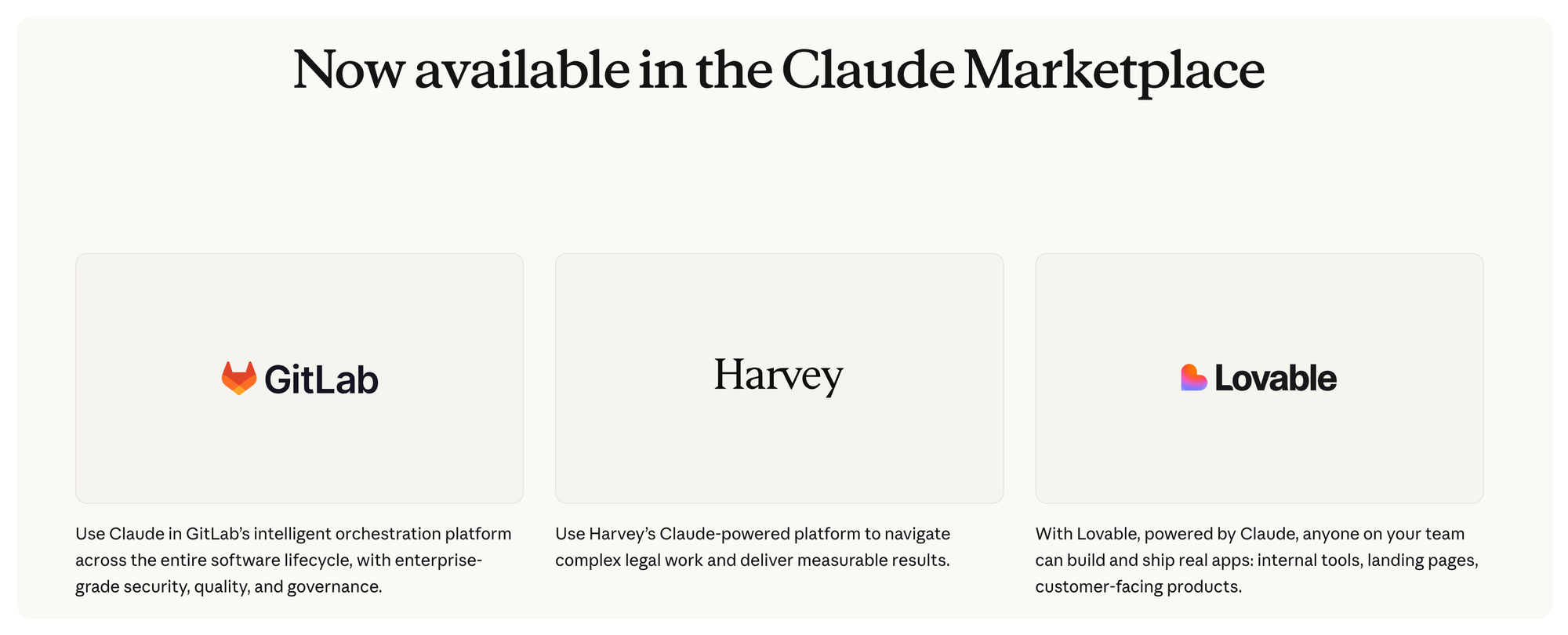 Now available in the Claude Marketplace

GitLab

Use Claude in GitLab's intelligent orchestration platform across the entire software lifecycle, with enterprise-grade security, quality, and governance.

Harvey

Use Harvey's Claude-powered platform to navigate complex legal work and deliver measurable results.

Lovable

With Lovable, powered by Claude, anyone on your team can build and ship real apps: internal tools, landing pages, customer-facing products.