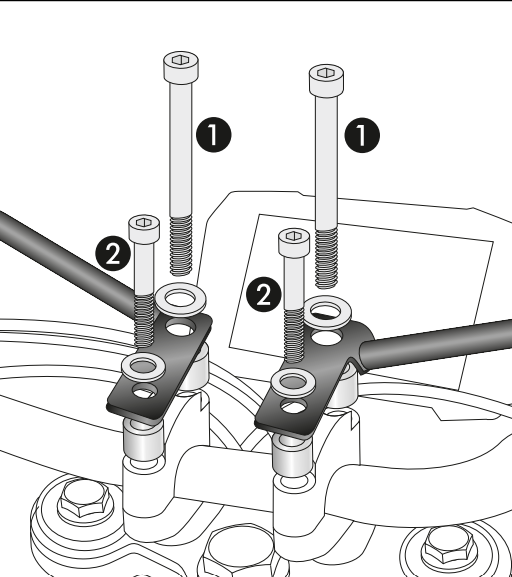 1
1
2
2