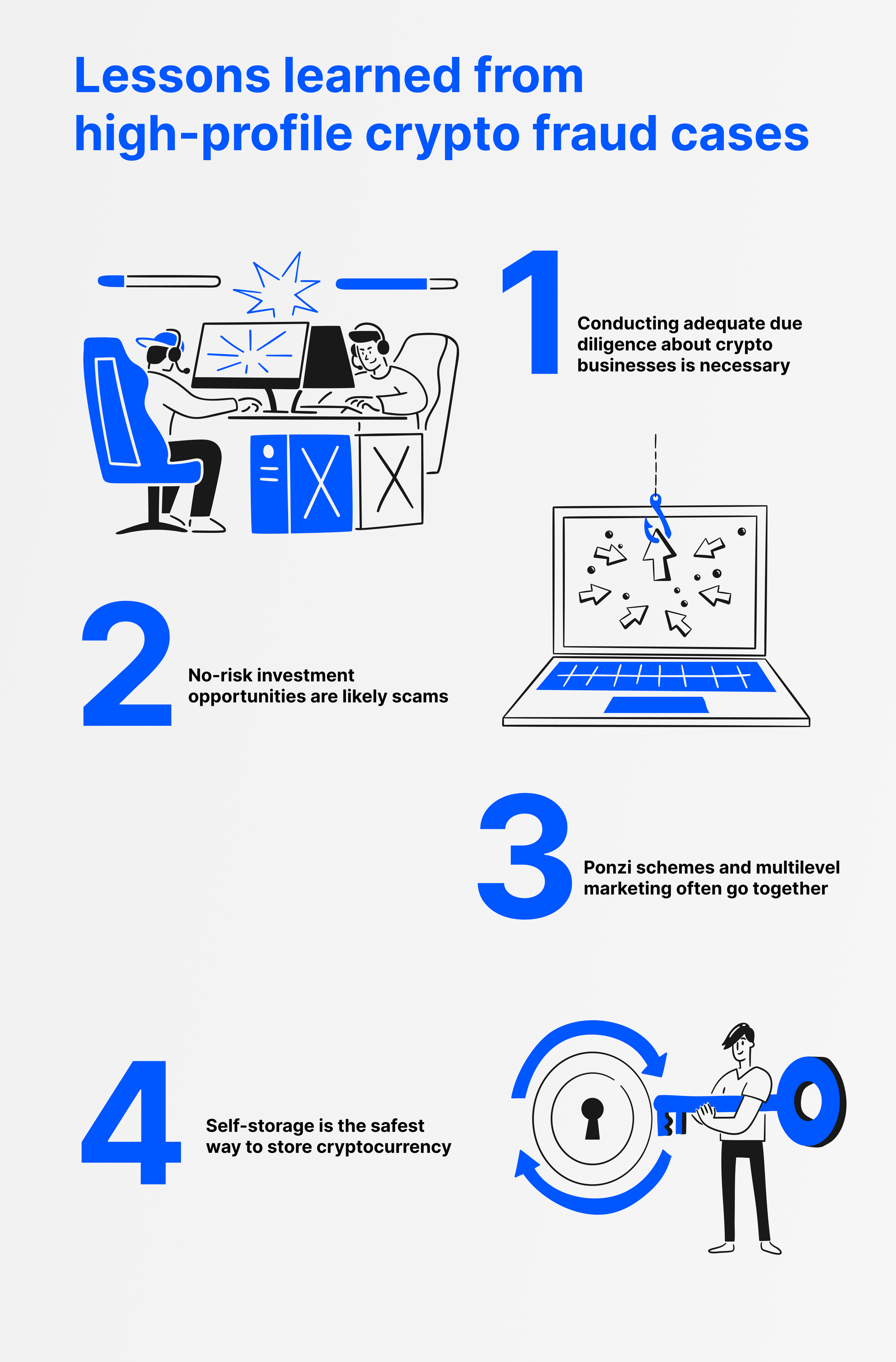 Lessons learned from high-profile crypto fraud cases

1

Conducting adequate due diligence about crypto businesses is necessary

2

No-risk investment opportunities are likely scams

3

Ponzi schemes and multilevel marketing often go together

4

Self-storage is the safest way to store cryptocurrency