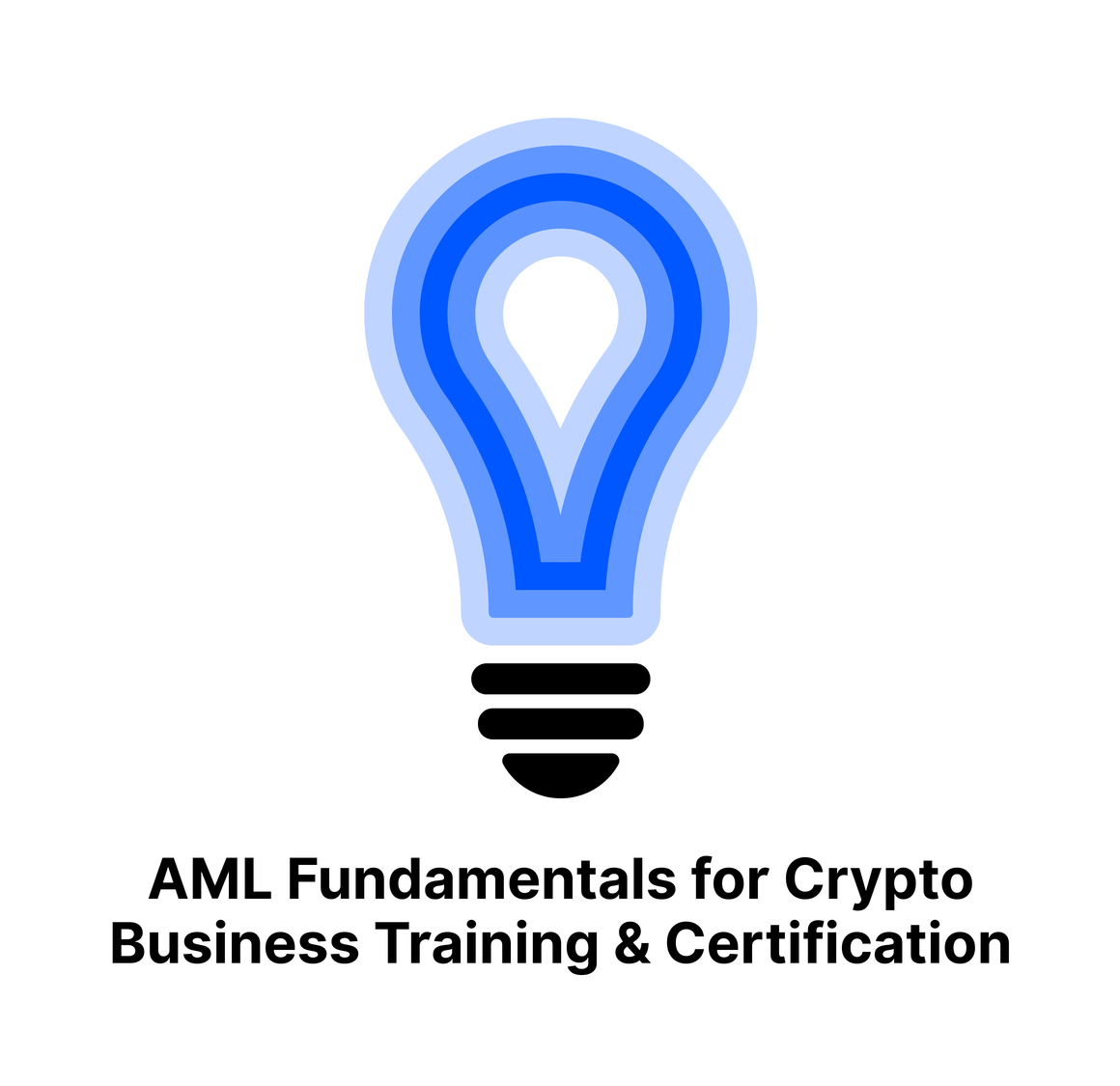 AML Fundamentals for Crypto Business Training & Certification