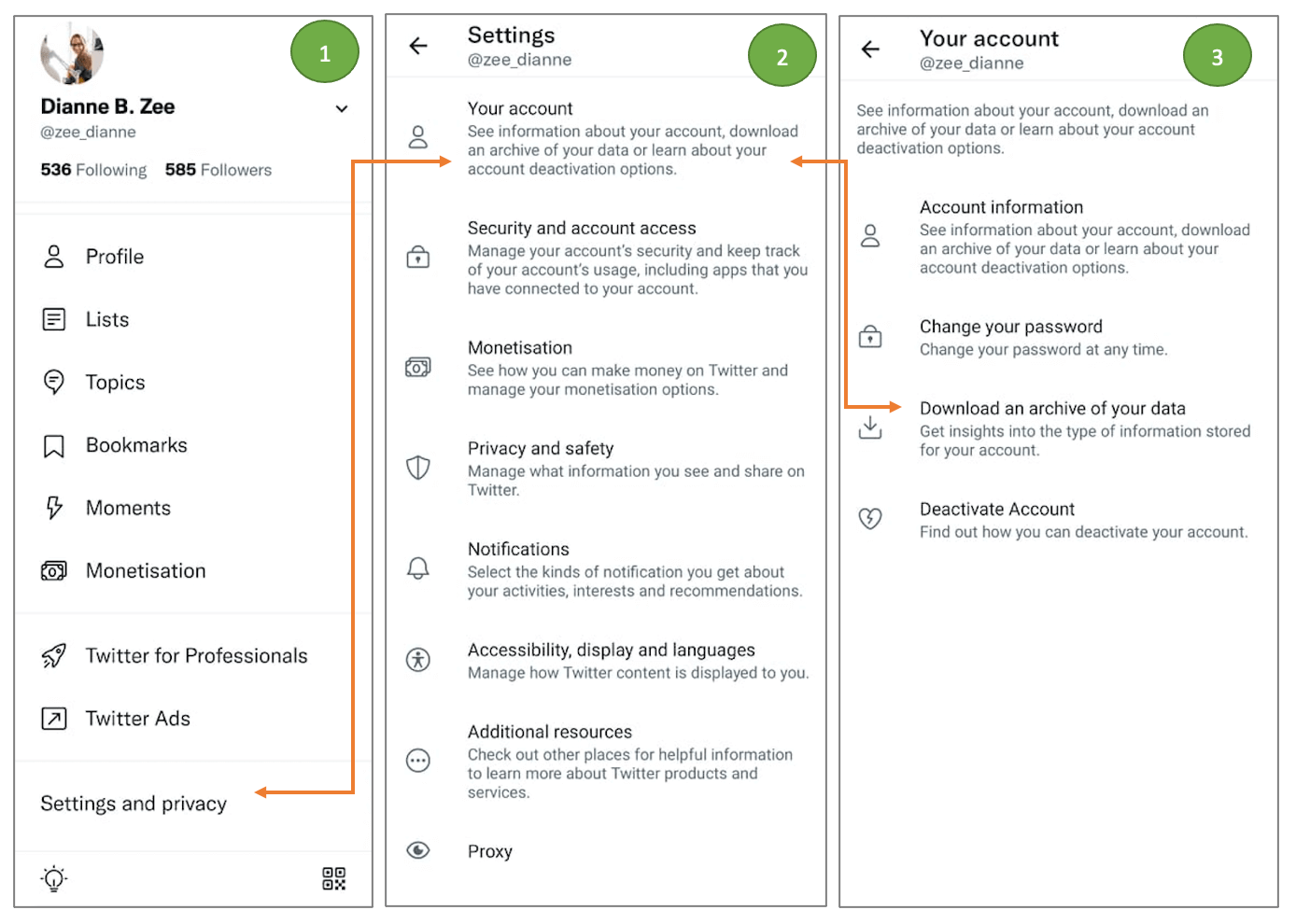 1

Dianne B. Zee
@zee_dianne

536 Following 585 Followers

Profile

Lists

Topics

Bookmarks

Moments

Monetisation

Twitter for Professionals

Twitter Ads

Settings and privacy

Settings
@zee_dianne

2

Your account
See information about your account, download an archive of your data or learn about your account deactivation options.

Security and account access
Manage your account's security and keep track of your account's usage, including apps that you have connected to your account.

Monetisation
See how you can make money on Twitter and manage your monetisation options.

Privacy and safety
Manage what information you see and share on Twitter.

Notifications
Select the kinds of notification you get about your activities, interests and recommendations.

Accessibility, display and languages
Manage how Twitter content is displayed to you.

Additional resources
Check out other places for helpful information to learn more about Twitter products and services.

Proxy

Your account
@zee_dianne

3

See information about your account, download an archive of your data or learn about your account deactivation options.

Account information
See information about your account, download an archive of your data or learn about your account deactivation options.

Change your password
Change your password at any time.

Download an archive of your data
Get insights into the type of information stored for your account.

Deactivate Account
Find out how you can deactivate your account.