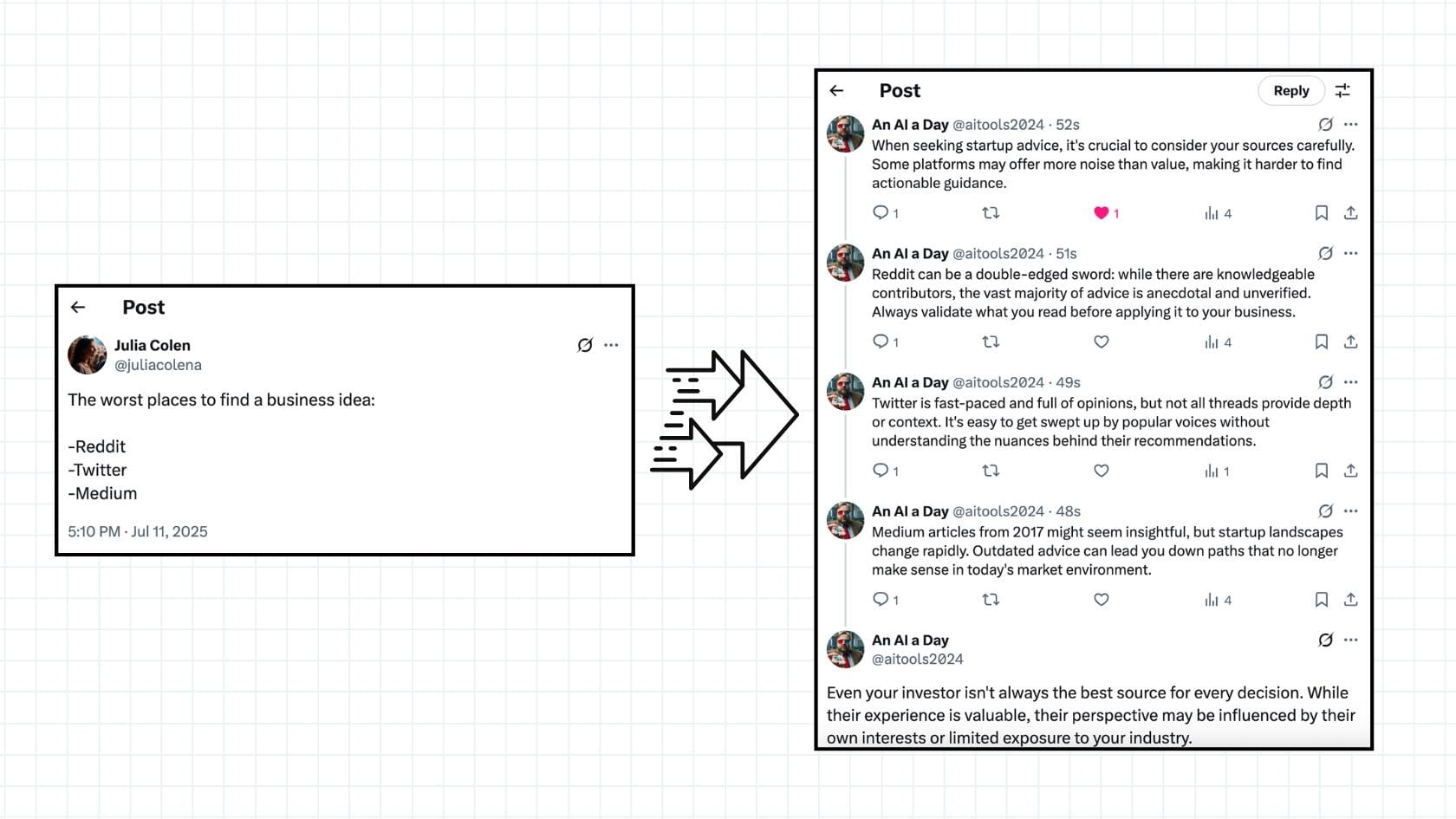 Post

Julia Colen
@juliacolena

The worst places to find a business idea:

-Reddit
-Twitter
-Medium

5:10 PM · Jul 11, 2025

Post
Reply

An AI a Day @aitools2024 · 52s
When seeking startup advice, it's crucial to consider your sources carefully. Some platforms may offer more noise than value, making it harder to find actionable guidance.
1 1 4

An AI a Day @aitools2024 · 51s
Reddit can be a double-edged sword: while there are knowledgeable contributors, the vast majority of advice is anecdotal and unverified. Always validate what you read before applying it to your business.
1 4

An AI a Day @aitools2024 · 49s
Twitter is fast-paced and full of opinions, but not all threads provide depth or context. It's easy to get swept up by popular voices without understanding the nuances behind their recommendations.
1 1

An AI a Day @aitools2024 · 48s
Medium articles from 2017 might seem insightful, but startup landscapes change rapidly. Outdated advice can lead you down paths that no longer make sense in today's market environment.
1 4

An AI a Day
@aitools2024

Even your investor isn't always the best source for every decision. While their experience is valuable, their perspective may be influenced by their own interests or limited exposure to your industry.