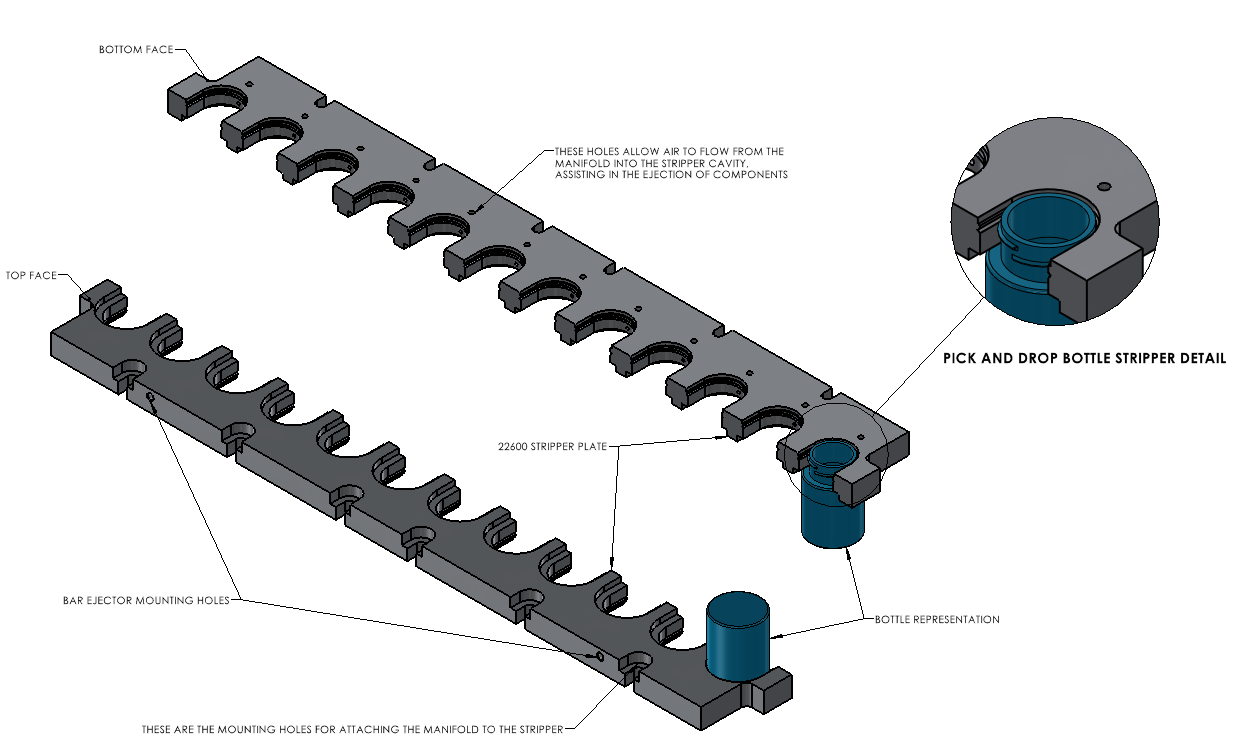 BOTTOM FACE

THESE HOLES ALLOW AIR TO FLOW FROM THE MANIFOLD INTO THE STRIPPER CAVITY, ASSISTING IN THE EJECTION OF COMPONENTS

TOP FACE

PICK AND DROP BOTTLE STRIPPER DETAIL

22600 STRIPPER PLATE

BAR EJECTOR MOUNTING HOLES

BOTTLE REPRESENTATION

THESE ARE THE MOUNTING HOLES FOR ATTACHING THE MANIFOLD TO THE STRIPPER