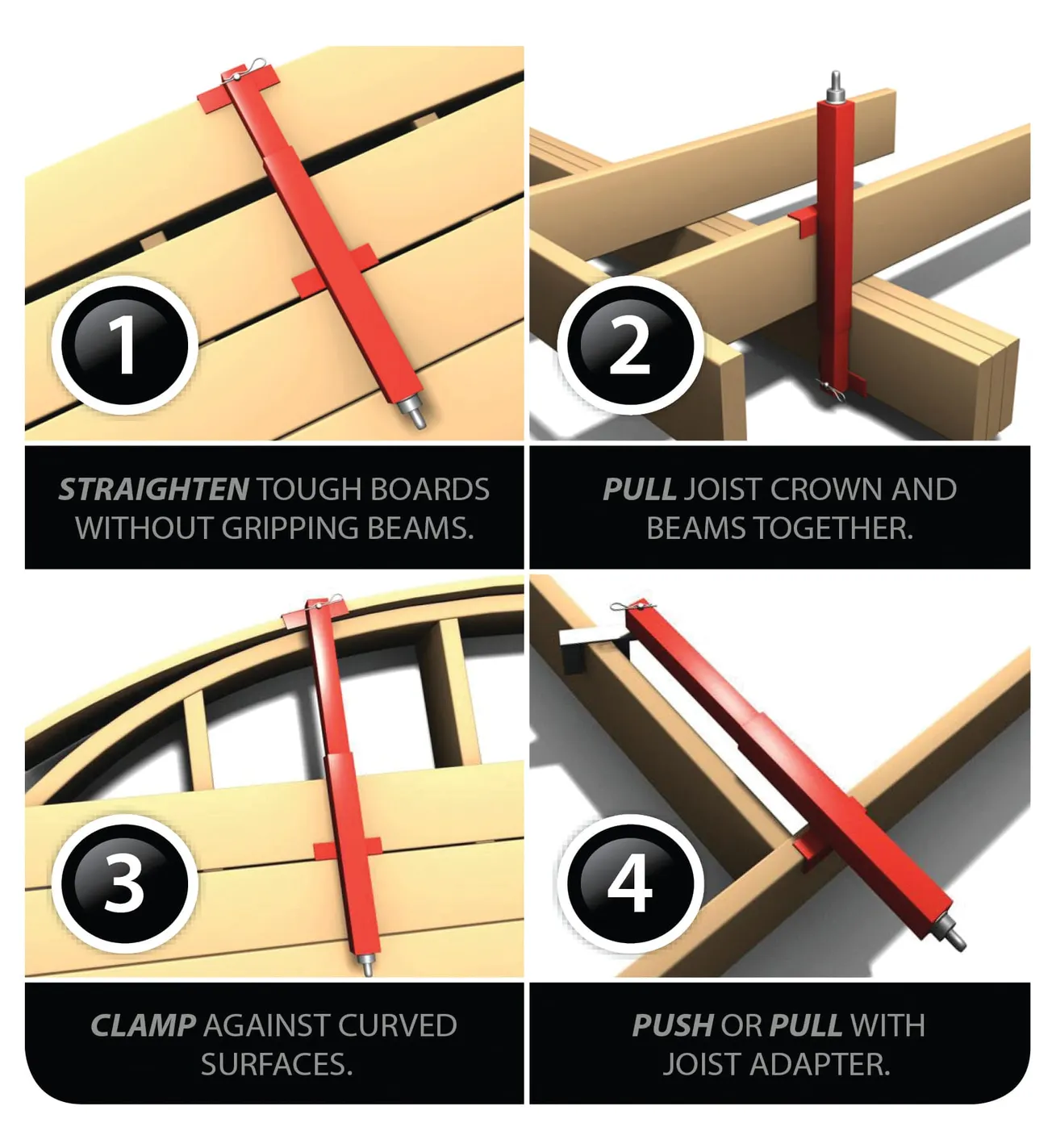 1

STRAIGHTEN TOUGH BOARDS WITHOUT GRIPPING BEAMS.

2

PULL JOIST CROWN AND BEAMS TOGETHER.

3

CLAMP AGAINST CURVED SURFACES.

4

PUSH OR PULL WITH JOIST ADAPTER.