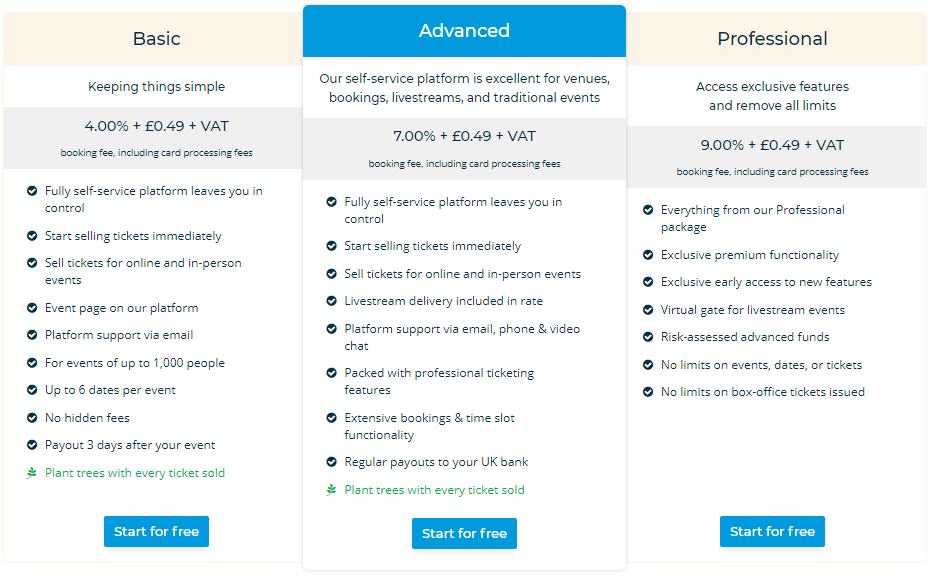 Basic

Keeping things simple

4.00% + £0.49 + VAT

booking fee, including card processing fees

Fully self-service platform leaves you in control

Start selling tickets immediately

Sell tickets for online and in-person events

Event page on our platform

Platform support via email

For events of up to 1,000 people

Up to 6 dates per event

No hidden fees

Payout 3 days after your event

Plant trees with every ticket sold

Start for free

Advanced

Our self-service platform is excellent for venues, bookings, livestreams, and traditional events

7.00% + £0.49 + VAT

booking fee, including card processing fees

Fully self-service platform leaves you in control

Start selling tickets immediately

Sell tickets for online and in-person events

Livestream delivery included in rate

Platform support via email, phone & video chat

Packed with professional ticketing features

Extensive bookings & time slot functionality

Regular payouts to your UK bank

Plant trees with every ticket sold

Start for free

Professional

Access exclusive features and remove all limits

9.00% + £0.49 + VAT

booking fee, including card processing fees

Everything from our Professional package

Exclusive premium functionality

Exclusive early access to new features

Virtual gate for livestream events

Risk-assessed advanced funds

No limits on events, dates, or tickets

No limits on box-office tickets issued

Start for free