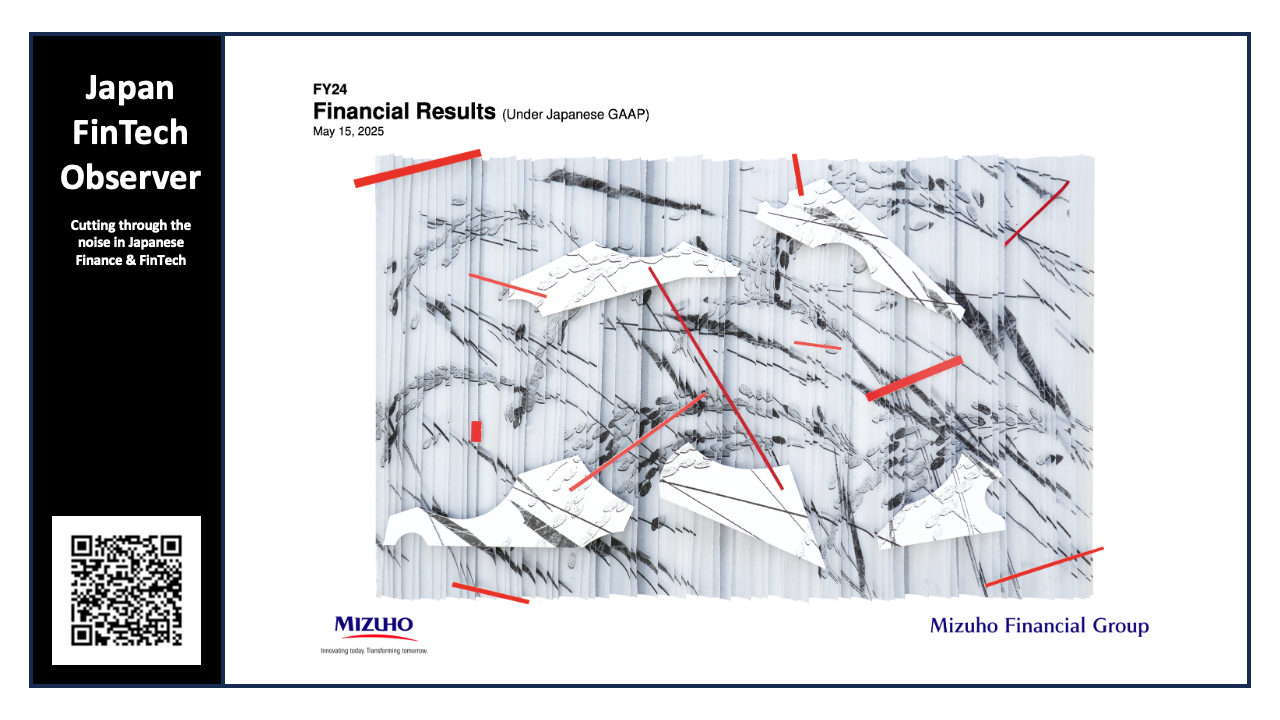 Japan FinTech Observer

Cutting through the noise in Japanese Finance & FinTech

FY24
Financial Results (Under Japanese GAAP)
May 15, 2025

MIZUHO
Innovating today. Transforming tomorrow.

Mizuho Financial Group