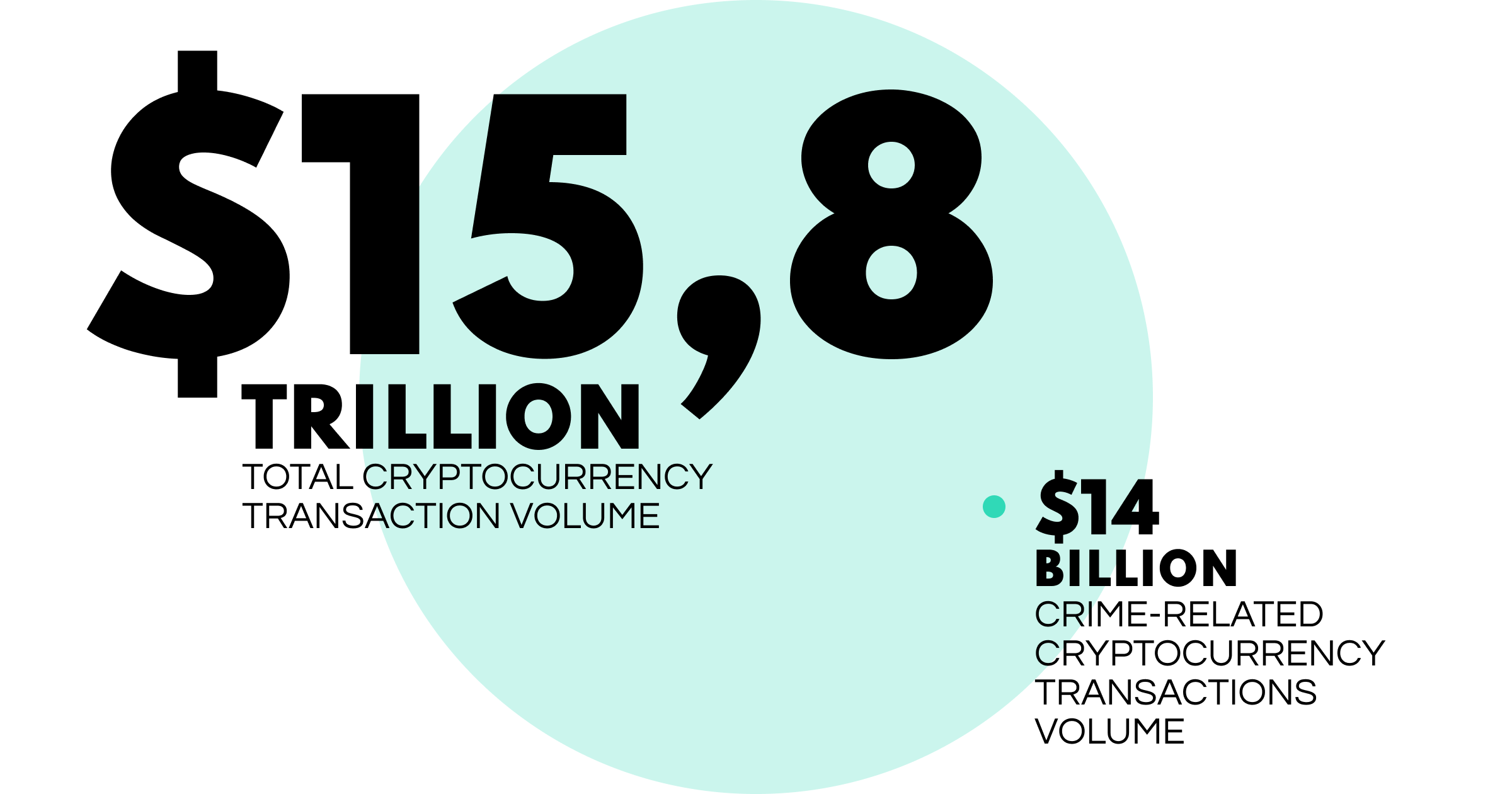 $15,8
TRILLION
TOTAL CRYPTOCURRENCY TRANSACTION VOLUME

$14
BILLION
CRIME-RELATED CRYPTOCURRENCY TRANSACTIONS VOLUME