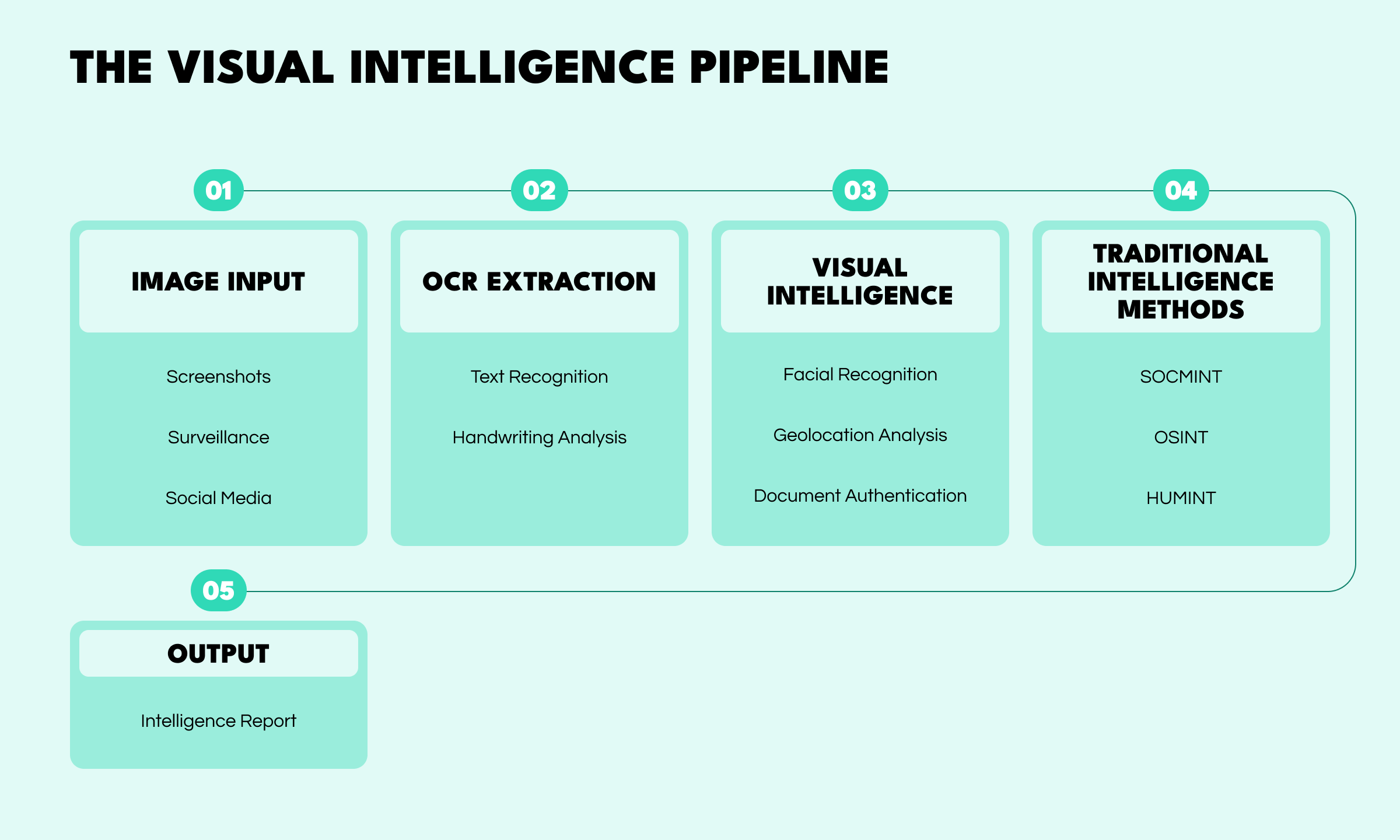 THE VISUAL INTELLIGENCE PIPELINE

01

IMAGE INPUT

Screenshots

Surveillance

Social Media

02

OCR EXTRACTION

Text Recognition

Handwriting Analysis

03

VISUAL INTELLIGENCE

Facial Recognition

Geolocation Analysis

Document Authentication

04

TRADITIONAL INTELLIGENCE METHODS

SOCMINT

OSINT

HUMINT

05

OUTPUT

Intelligence Report