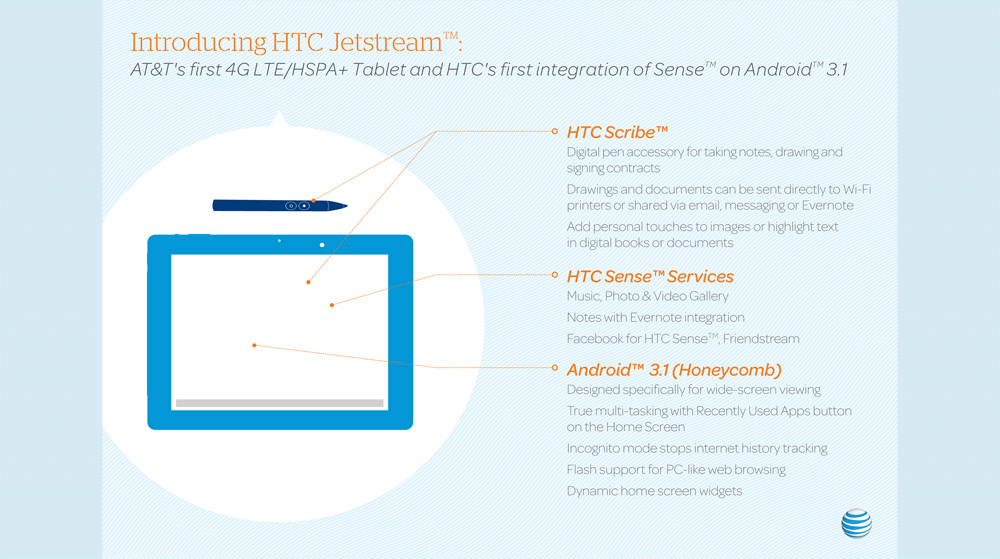 Introducing HTC Jetstream™:
AT&T's first 4G LTE/HSPA+ Tablet and HTC's first integration of Sense™ on Android™ 3.1

HTC Scribe™
Digital pen accessory for taking notes, drawing and signing contracts
Drawings and documents can be sent directly to Wi-Fi printers or shared via email, messaging or Evernote
Add personal touches to images or highlight text in digital books or documents

HTC Sense™ Services
Music, Photo & Video Gallery
Notes with Evernote integration
Facebook for HTC Sense™, Friendstream

Android™ 3.1 (Honeycomb)
Designed specifically for wide-screen viewing
True multi-tasking with Recently Used Apps button on the Home Screen
Incognito mode stops internet history tracking
Flash support for PC-like web browsing
Dynamic home screen widgets