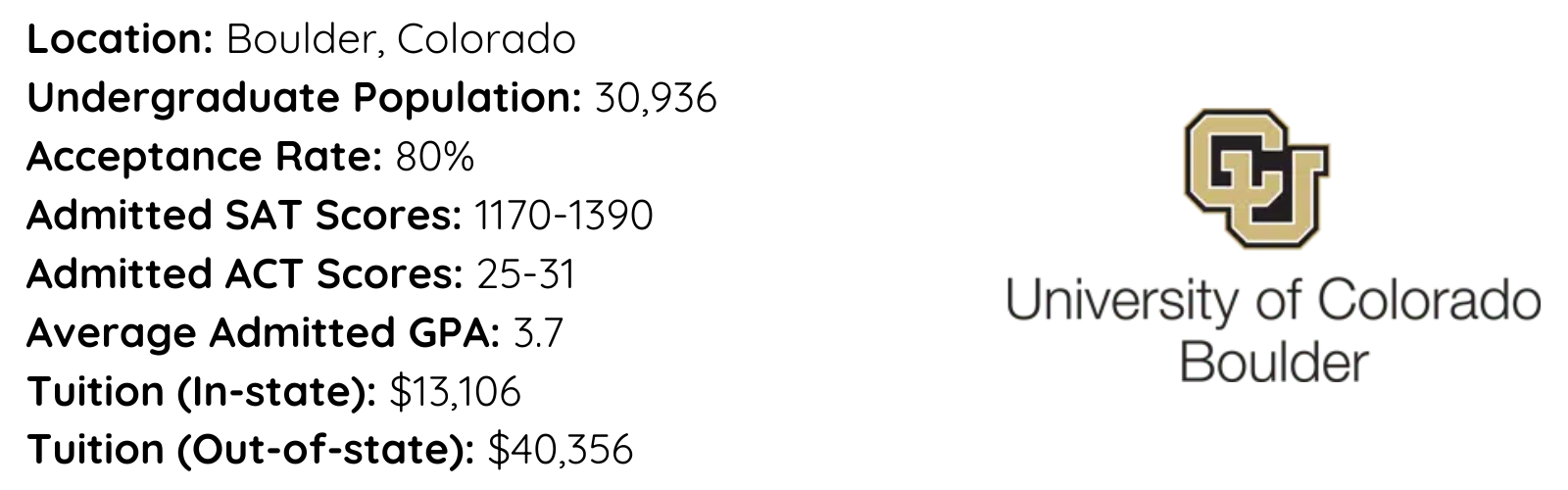 Location: Boulder, Colorado
Undergraduate Population: 30,936
Acceptance Rate: 80%
Admitted SAT Scores: 1170-1390
Admitted ACT Scores: 25-31
Average Admitted GPA: 3.7
Tuition (In-state): $13,106
Tuition (Out-of-state): $40,356

CU
University of Colorado
Boulder