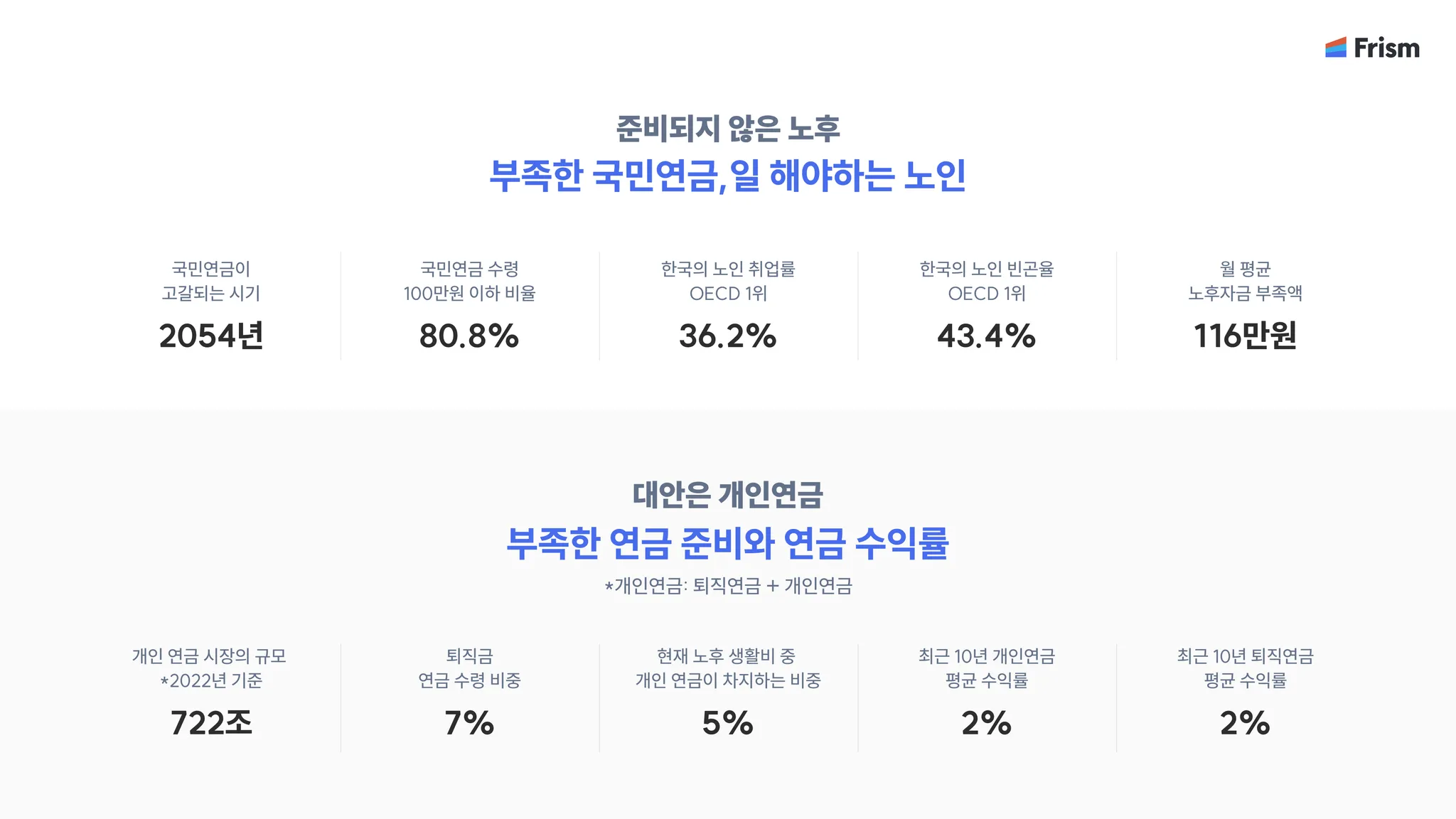 Frism

준비되지 않은 노후

부족한 국민연금, 일 해야하는 노인

국민연금이
고갈되는 시기

2054년

국민연금 수령
100만원 이하 비율

80.8%

한국의 노인 취업률
OECD 1위

36.2%

한국의 노인 빈곤율
OECD 1위

43.4%

월 평균
노후자금 부족액

116만원

대안은 개인연금

부족한 연금 준비와 연금 수익률

*개인연금: 퇴직연금 + 개인연금

개인 연금 시장의 규모
*2022년 기준

722조

퇴직금
연금 수령 비중

7%

현재 노후 생활비 중
개인 연금이 차지하는 비중

5%

최근 10년 개인연금
평균 수익률

2%

최근 10년 퇴직연금
평균 수익률

2%