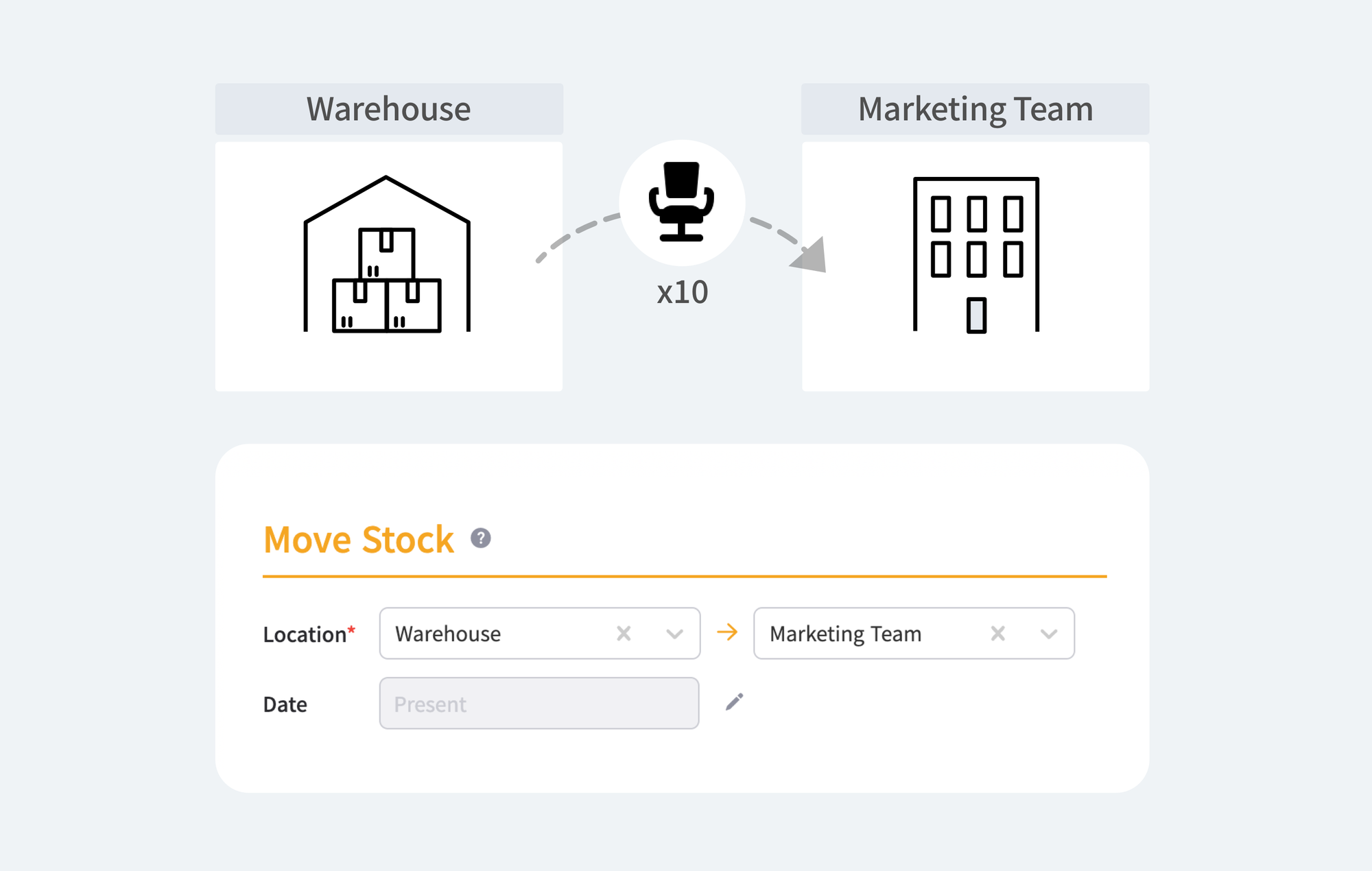 Warehouse

x10

Marketing Team

Move Stock ?

Location* Warehouse → Marketing Team

Date Present