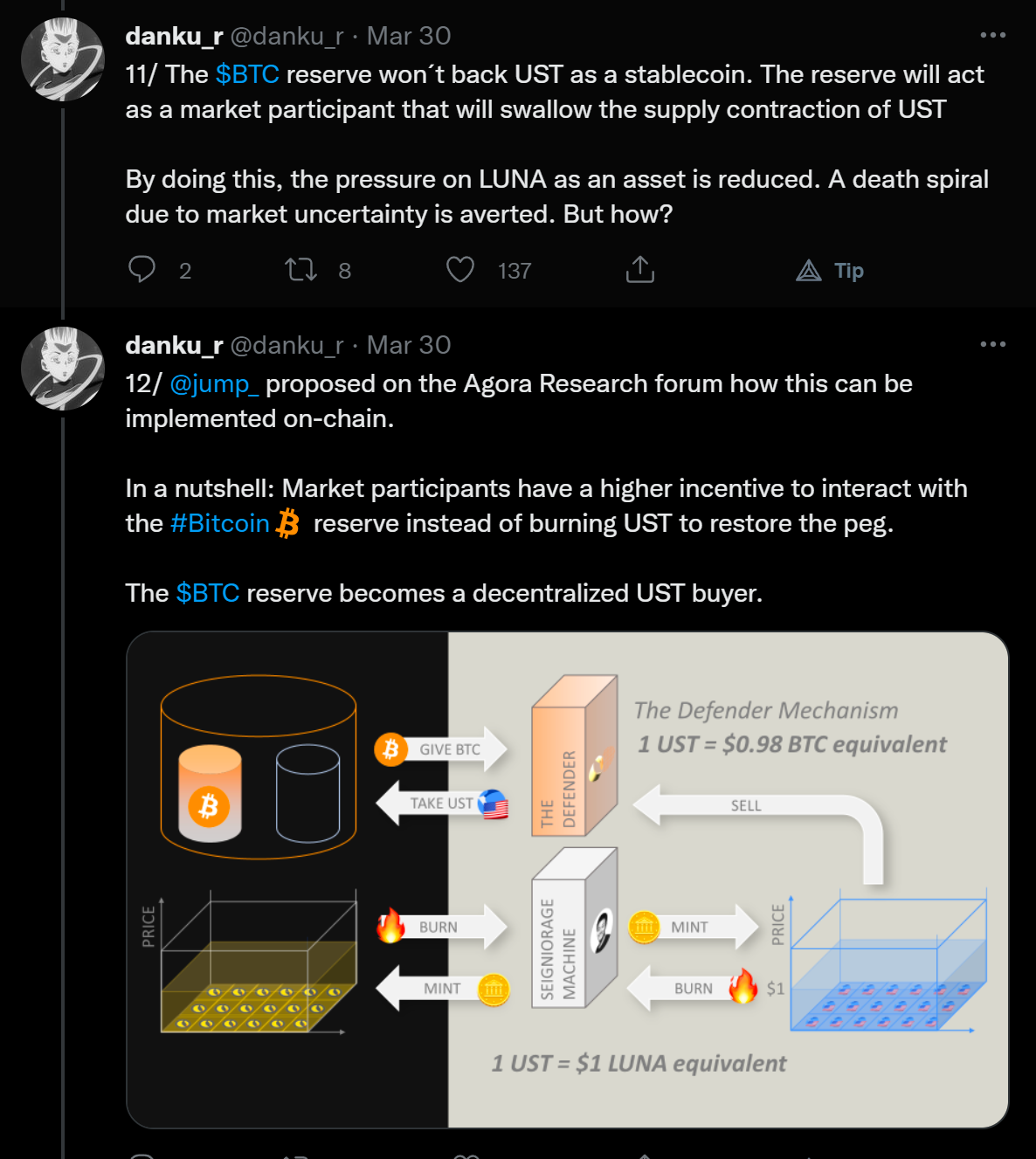 danku_r @danku_r · Mar 30

11/ The $BTC reserve won´t back UST as a stablecoin. The reserve will act as a market participant that will swallow the supply contraction of UST

By doing this, the pressure on LUNA as an asset is reduced. A death spiral due to market uncertainty is averted. But how?

2 8 137 Tip

danku_r @danku_r · Mar 30

12/ @jump_ proposed on the Agora Research forum how this can be implemented on-chain.

In a nutshell: Market participants have a higher incentive to interact with the #Bitcoin reserve instead of burning UST to restore the peg.

The $BTC reserve becomes a decentralized UST buyer.

GIVE BTC
TAKE UST
THE DEFENDER
The Defender Mechanism
1 UST = $0.98 BTC equivalent
SELL
PRICE
BURN
MINT
SEIGNIORAGE MACHINE
MINT
BURN
PRICE
$1
1 UST = $1 LUNA equivalent