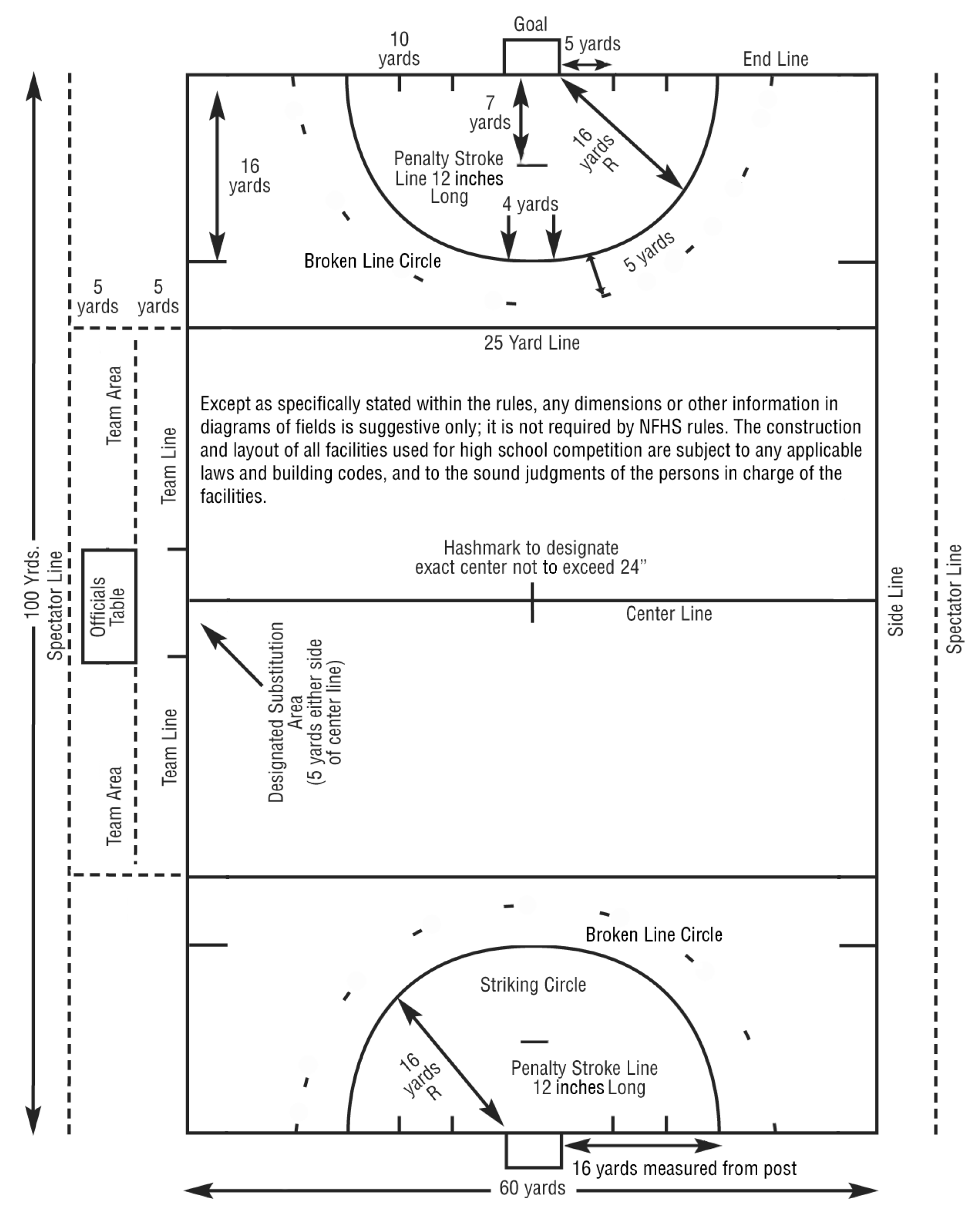 Goal

10 yards

5 yards

End Line

7 yards

16 yards R

16 yards

Penalty Stroke Line 12 inches Long

4 yards

5 yards

Broken Line Circle

5 yards

5 yards

25 Yard Line

Team Area

Team Line

Except as specifically stated within the rules, any dimensions or other information in diagrams of fields is suggestive only; it is not required by NFHS rules. The construction and layout of all facilities used for high school competition are subject to any applicable laws and building codes, and to the sound judgments of the persons in charge of the facilities.

100 Yrds.

Spectator Line

Officials Table

Hashmark to designate exact center not to exceed 24”

Center Line

Side Line

Spectator Line

Designated Substitution Area (5 yards either side of center line)

Team Line

Team Area

Broken Line Circle

Striking Circle

16 yards R

Penalty Stroke Line 12 inches Long

16 yards measured from post

60 yards