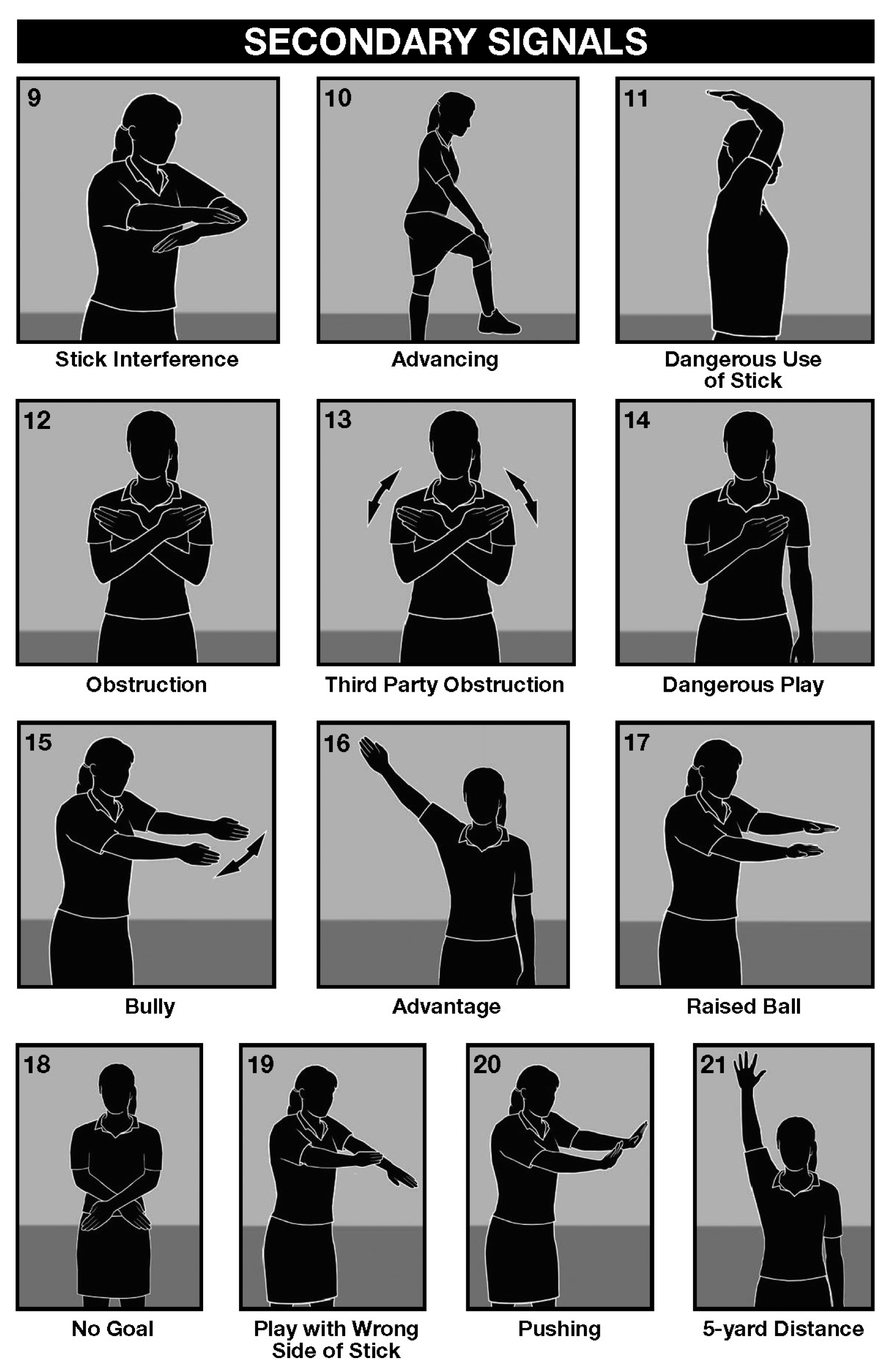 SECONDARY SIGNALS

9
Stick Interference

10
Advancing

11
Dangerous Use of Stick

12
Obstruction

13
Third Party Obstruction

14
Dangerous Play

15
Bully

16
Advantage

17
Raised Ball

18
No Goal

19
Play with Wrong Side of Stick

20
Pushing

21
5-yard Distance