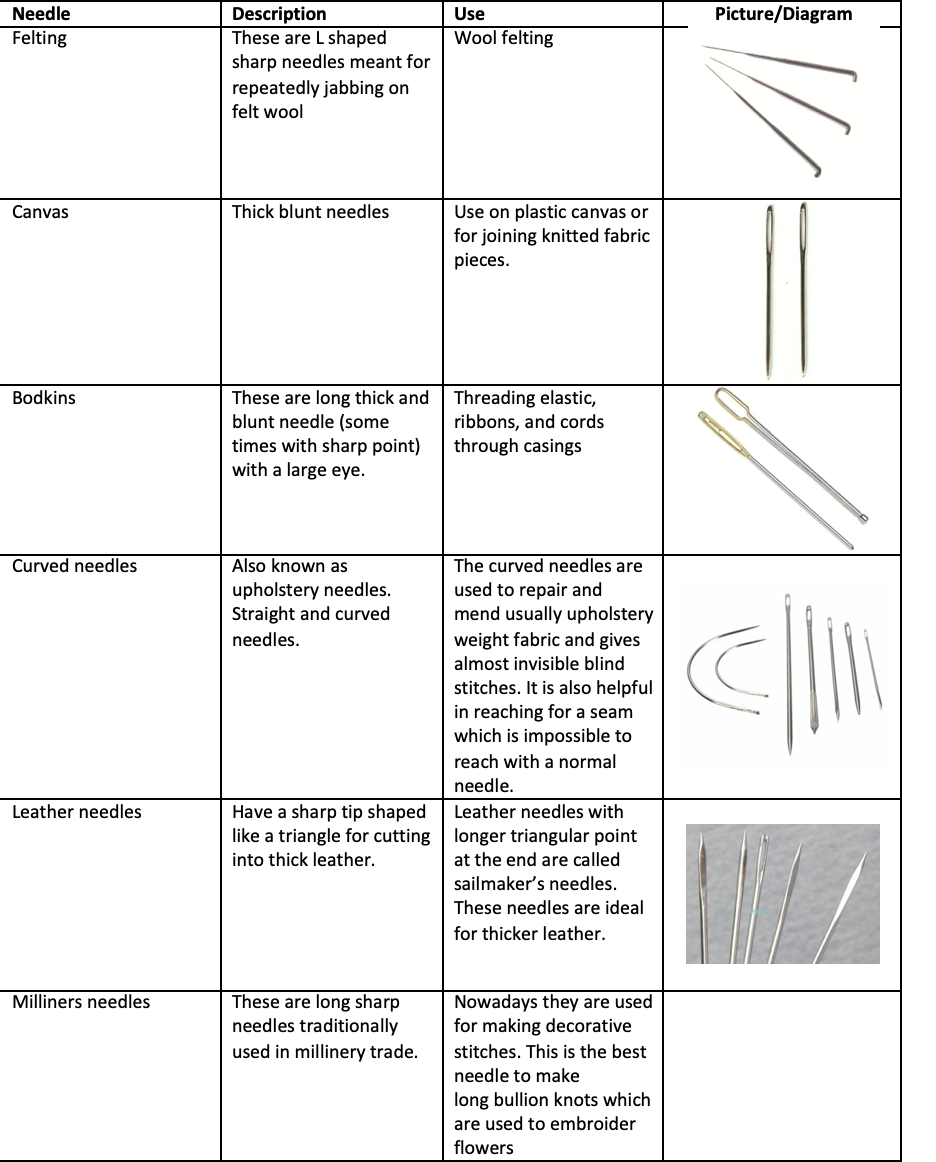 | Needle | Description | Use | Picture/Diagram |
|---|---|---|---|
| Felting | These are L shaped sharp needles meant for repeatedly jabbing on felt wool | Wool felting | |
| Canvas | Thick blunt needles | Use on plastic canvas or for joining knitted fabric pieces. | |
| Bodkins | These are long thick and blunt needle (some times with sharp point) with a large eye. | Threading elastic, ribbons, and cords through casings | |
| Curved needles | Also known as upholstery needles. Straight and curved needles. | The curved needles are used to repair and mend usually upholstery weight fabric and gives almost invisible blind stitches. It is also helpful in reaching for a seam which is impossible to reach with a normal needle. | |
| Leather needles | Have a sharp tip shaped like a triangle for cutting into thick leather. | Leather needles with longer triangular point at the end are called sailmaker's needles. These needles are ideal for thicker leather. | |
| Milliners needles | These are long sharp needles traditionally used in millinery trade. | Nowadays they are used for making decorative stitches. This is the best needle to make long bullion knots which are used to embroider flowers | |