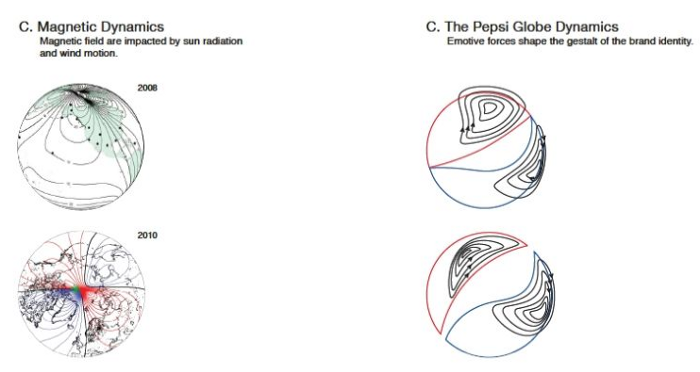 C. Magnetic Dynamics
Magnetic field are impacted by sun radiation and wind motion.

2008

2010

C. The Pepsi Globe Dynamics
Emotive forces shape the gestalt of the brand identity.