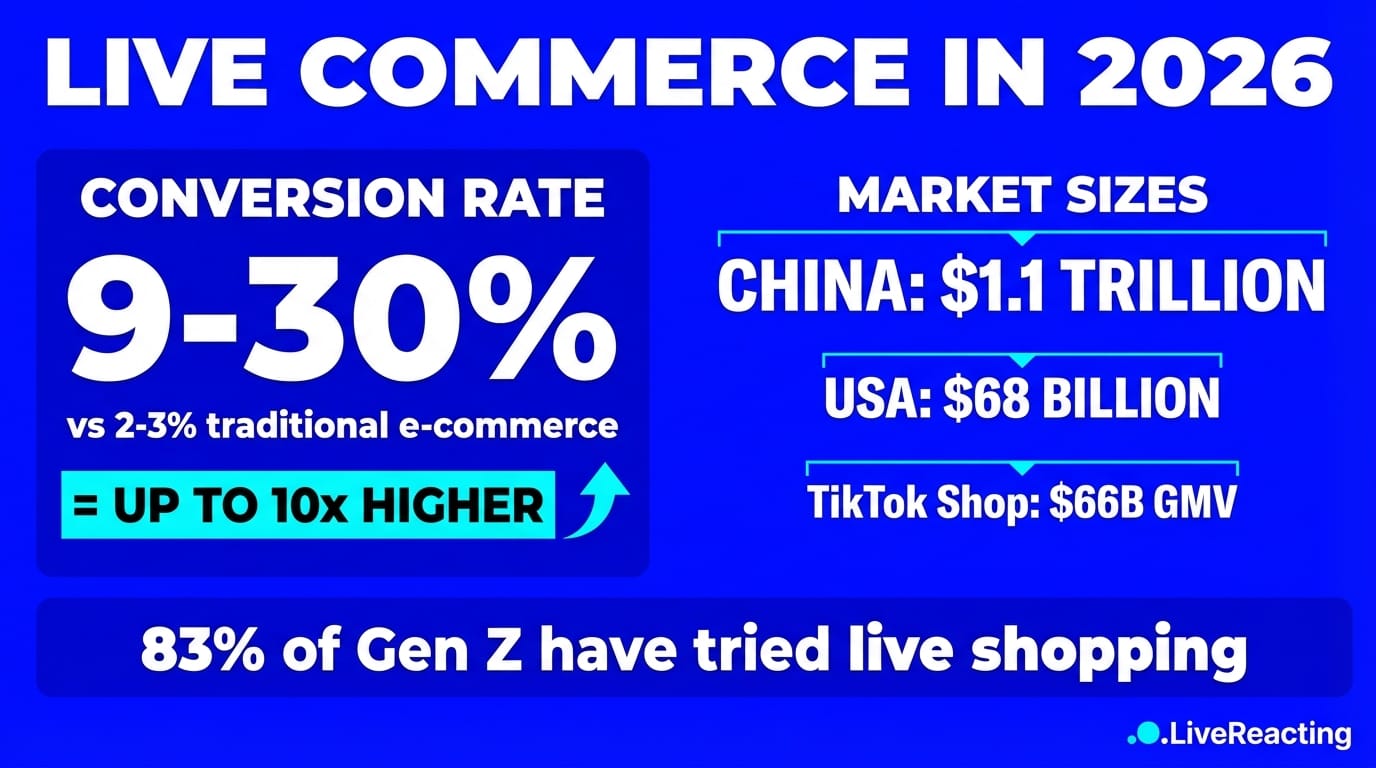 LIVE COMMERCE IN 2026

CONVERSION RATE

9-30%

vs 2-3% traditional e-commerce

= UP TO 10x HIGHER

MARKET SIZES

CHINA: $1.1 TRILLION

USA: $68 BILLION

TikTok Shop: $66B GMV

83% of Gen Z have tried live shopping

.LiveReacting