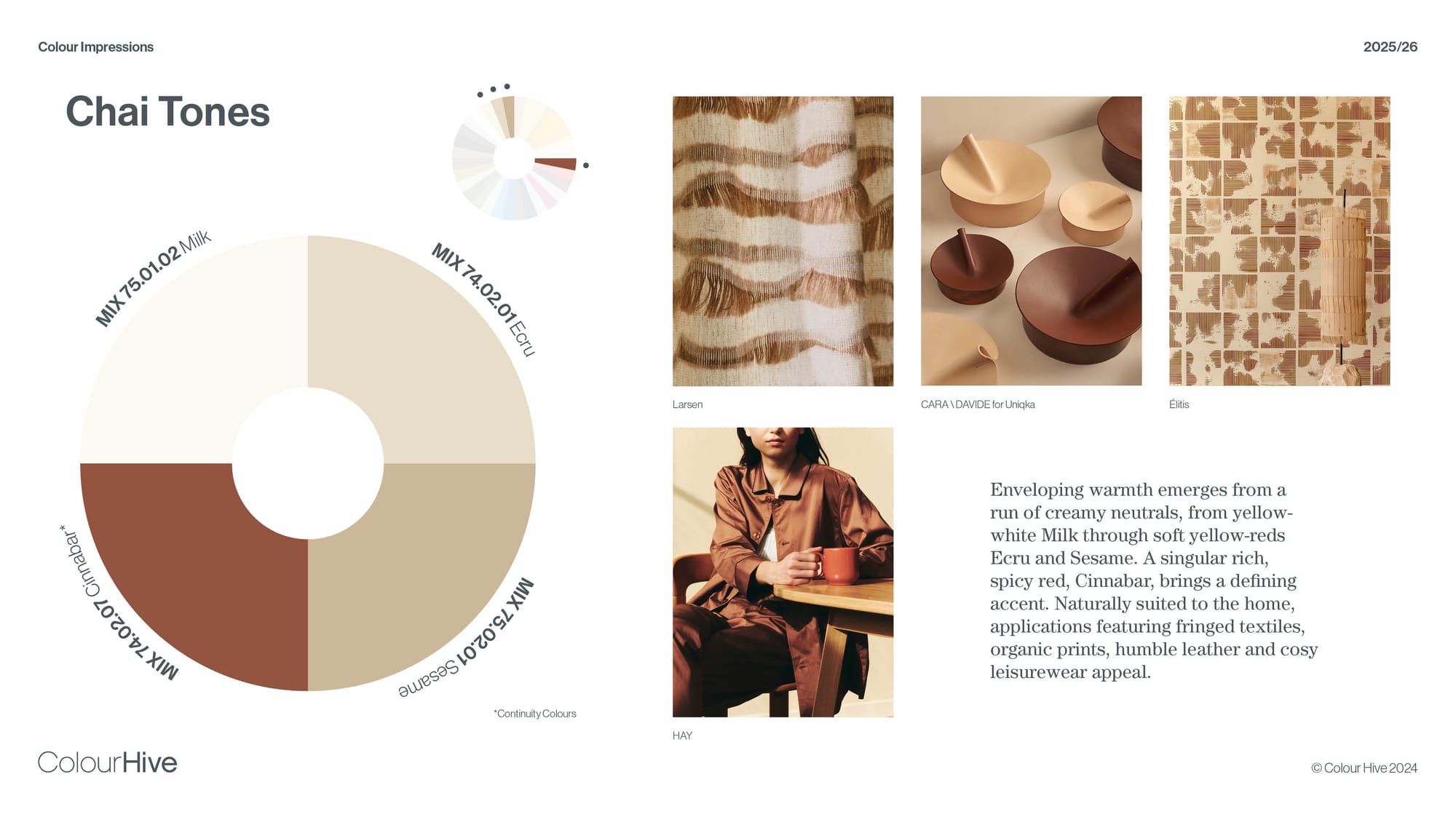 Colour Impressions

2025/26

Chai Tones

MIX 75.01.02 Milk

MIX 74.02.01 Ecru

MIX 75.02.01 Sesame

MIX 74.02.07 Cinnabar*

*Continuity Colours

Larsen

CARA \ DAVIDE for Uniqka

Élitis

HAY

Enveloping warmth emerges from a run of creamy neutrals, from yellow-white Milk through soft yellow-reds Ecru and Sesame. A singular rich, spicy red, Cinnabar, brings a defining accent. Naturally suited to the home, applications featuring fringed textiles, organic prints, humble leather and cosy leisurewear appeal.

ColourHive

© Colour Hive 2024