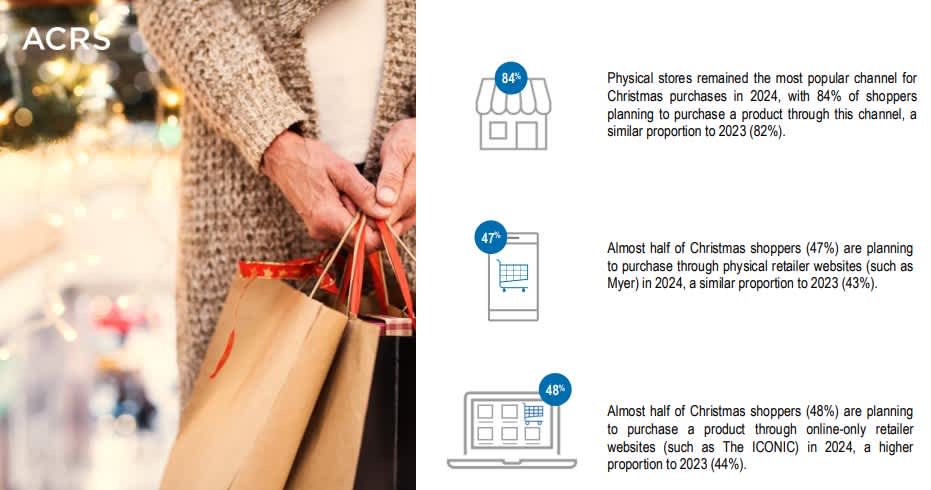 ACRS

84%

Physical stores remained the most popular channel for Christmas purchases in 2024, with 84% of shoppers planning to purchase a product through this channel, a similar proportion to 2023 (82%).

47%

Almost half of Christmas shoppers (47%) are planning to purchase through physical retailer websites (such as Myer) in 2024, a similar proportion to 2023 (43%).

48%

Almost half of Christmas shoppers (48%) are planning to purchase a product through online-only retailer websites (such as The ICONIC) in 2024, a higher proportion to 2023 (44%).