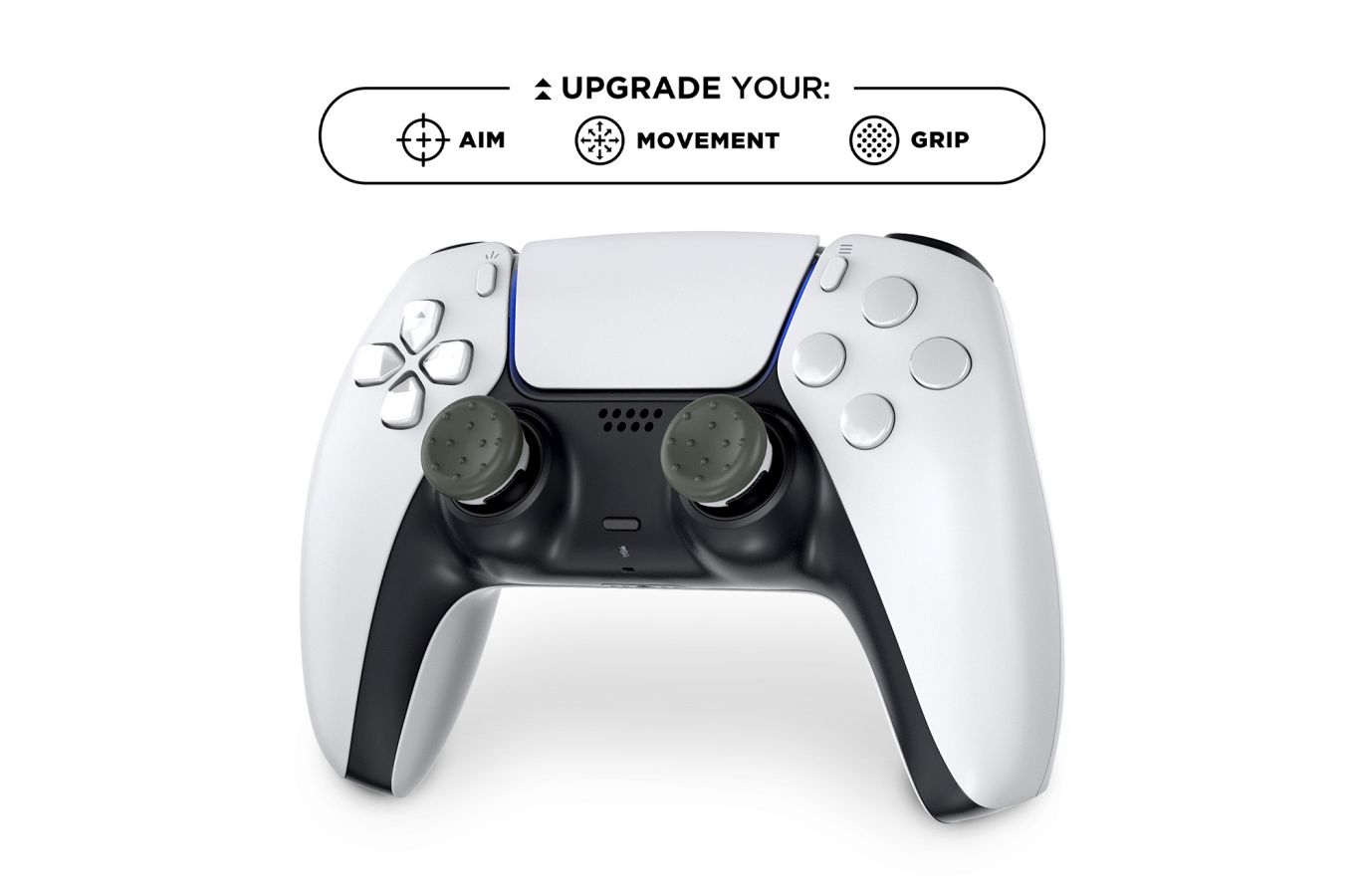 UPGRADE YOUR:

AIM MOVEMENT GRIP