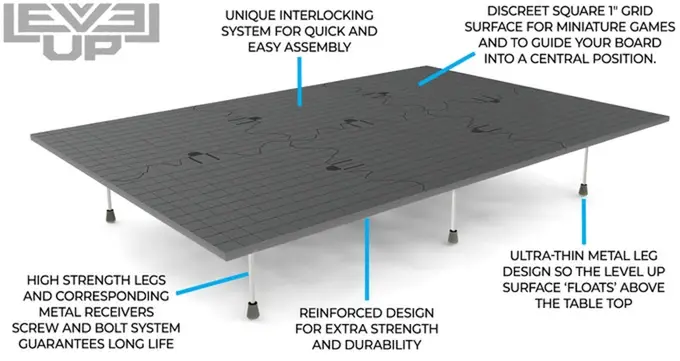 LEVEL UP

UNIQUE INTERLOCKING SYSTEM FOR QUICK AND EASY ASSEMBLY

DISCREET SQUARE 1" GRID SURFACE FOR MINIATURE GAMES AND TO GUIDE YOUR BOARD INTO A CENTRAL POSITION.

HIGH STRENGTH LEGS AND CORRESPONDING METAL RECEIVERS SCREW AND BOLT SYSTEM GUARANTEES LONG LIFE

REINFORCED DESIGN FOR EXTRA STRENGTH AND DURABILITY

ULTRA-THIN METAL LEG DESIGN SO THE LEVEL UP SURFACE 'FLOATS' ABOVE THE TABLE TOP