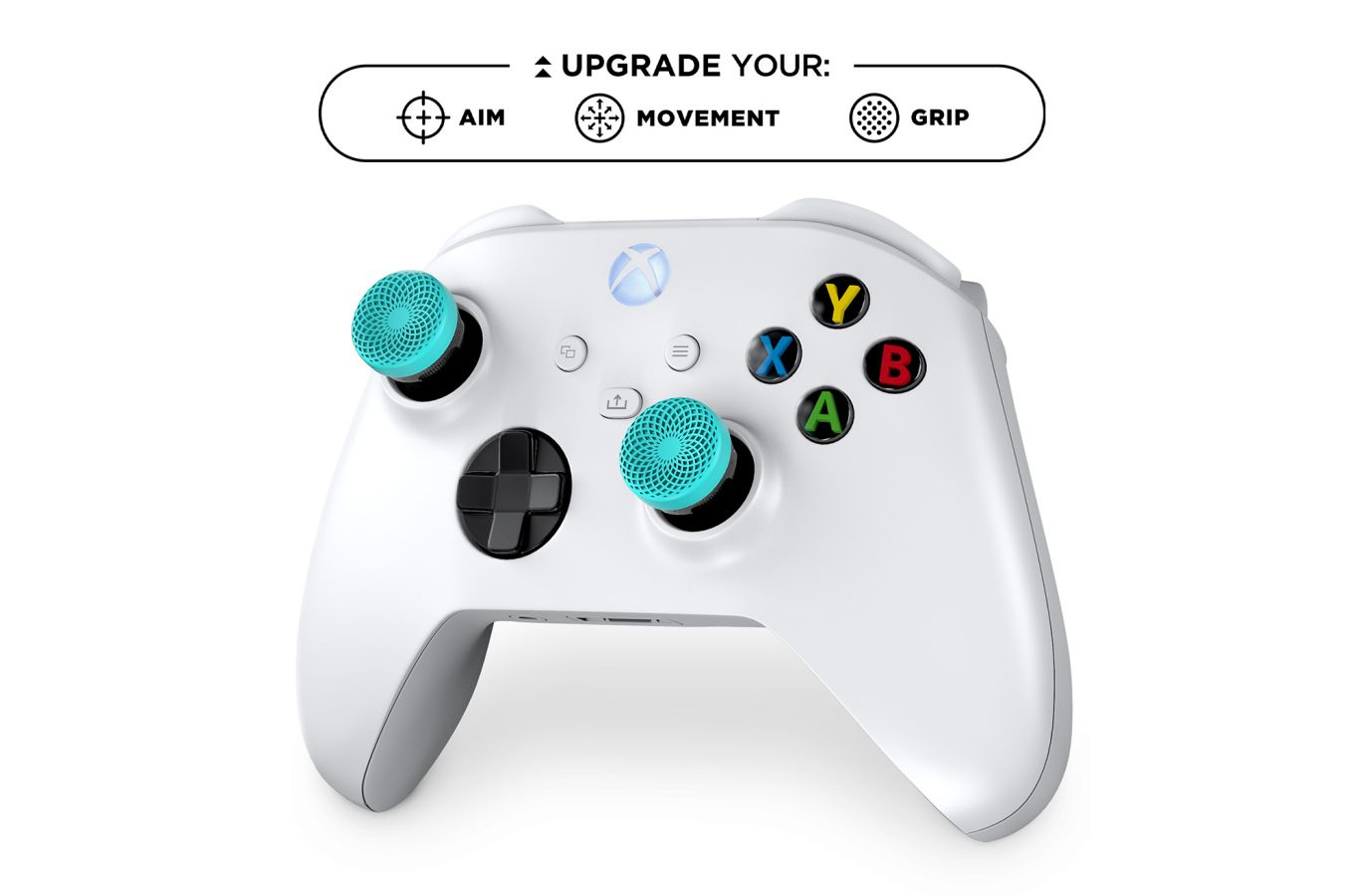 UPGRADE YOUR:

AIM MOVEMENT GRIP

Y
X
B
A