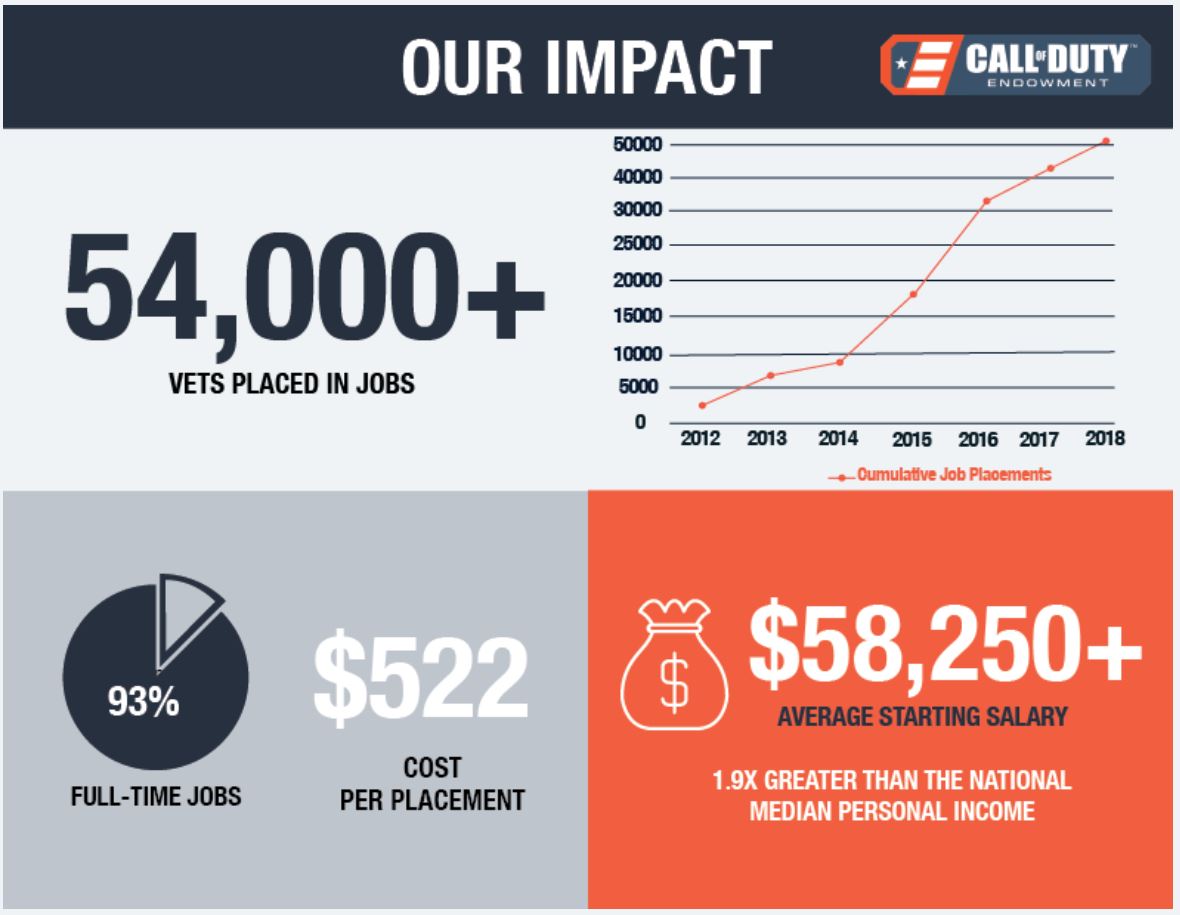 OUR IMPACT

CALL OF DUTY™ ENDOWMENT

54,000+
VETS PLACED IN JOBS

50000
40000
30000
25000
20000
15000
10000
5000
0
2012 2013 2014 2015 2016 2017 2018
Cumulative Job Placements

93%
FULL-TIME JOBS

$522
COST PER PLACEMENT

$
$58,250+
AVERAGE STARTING SALARY

1.9X GREATER THAN THE NATIONAL MEDIAN PERSONAL INCOME