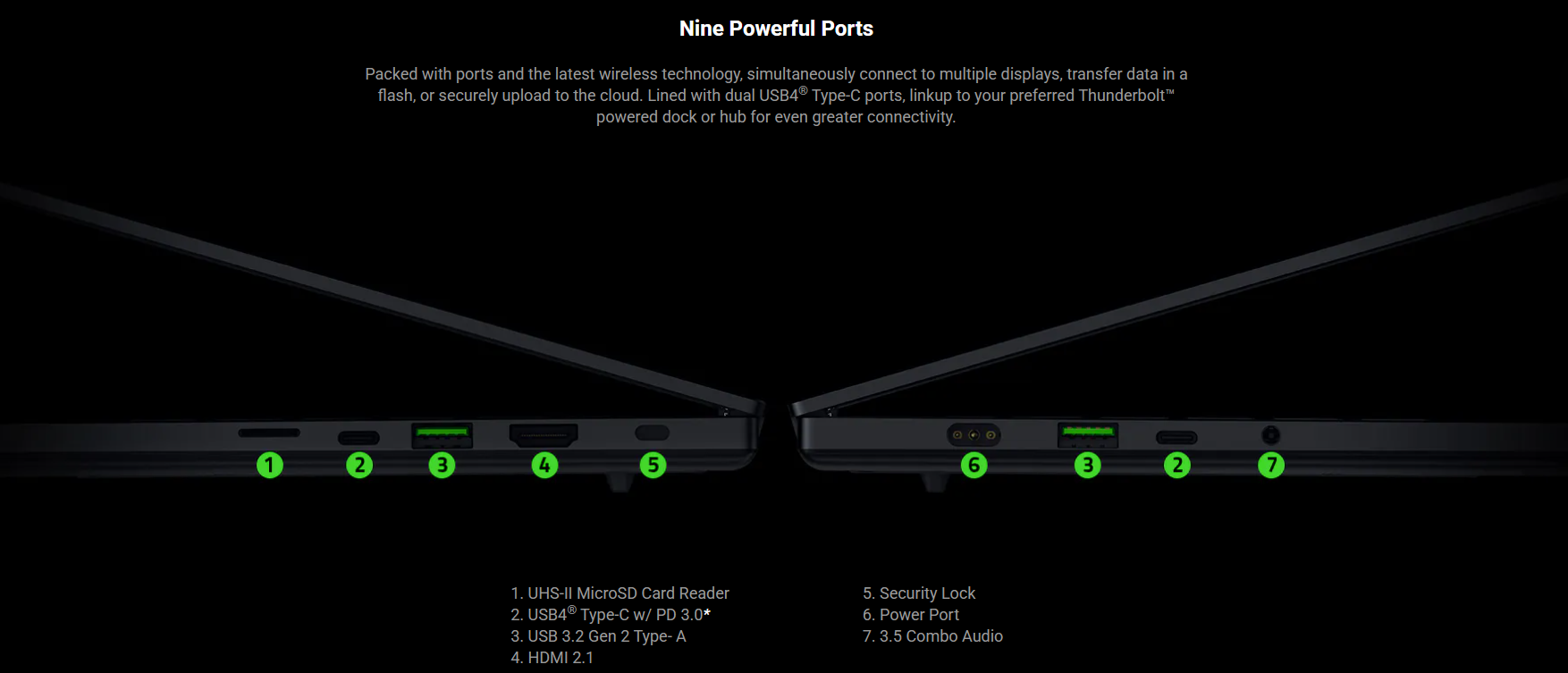 Nine Powerful Ports

Packed with ports and the latest wireless technology, simultaneously connect to multiple displays, transfer data in a flash, or securely upload to the cloud. Lined with dual USB4® Type-C ports, linkup to your preferred Thunderbolt™ powered dock or hub for even greater connectivity.

1 2 3 4 5

6 3 2 7

1. UHS-II MicroSD Card Reader
2. USB4® Type-C w/ PD 3.0*
3. USB 3.2 Gen 2 Type- A
4. HDMI 2.1

5. Security Lock
6. Power Port
7. 3.5 Combo Audio